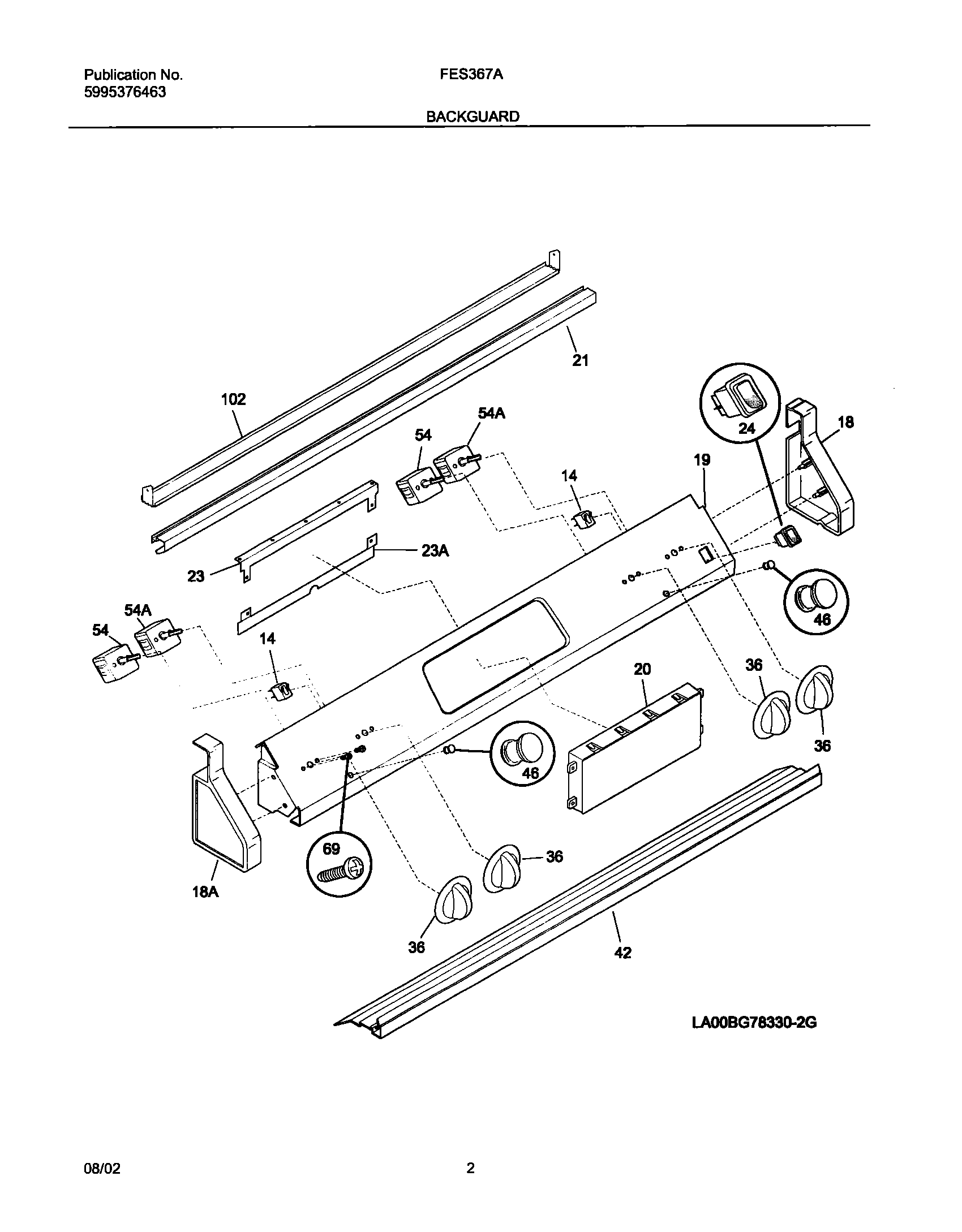 Publication No.
5995376463

FES367A

BACKGUARD

21

102

54A

54

24

18

19

14

23A

23

54A

54

14

46

20

36

36

46

69

36

18A

36

42

LA00BG78330-2G

08/02

2