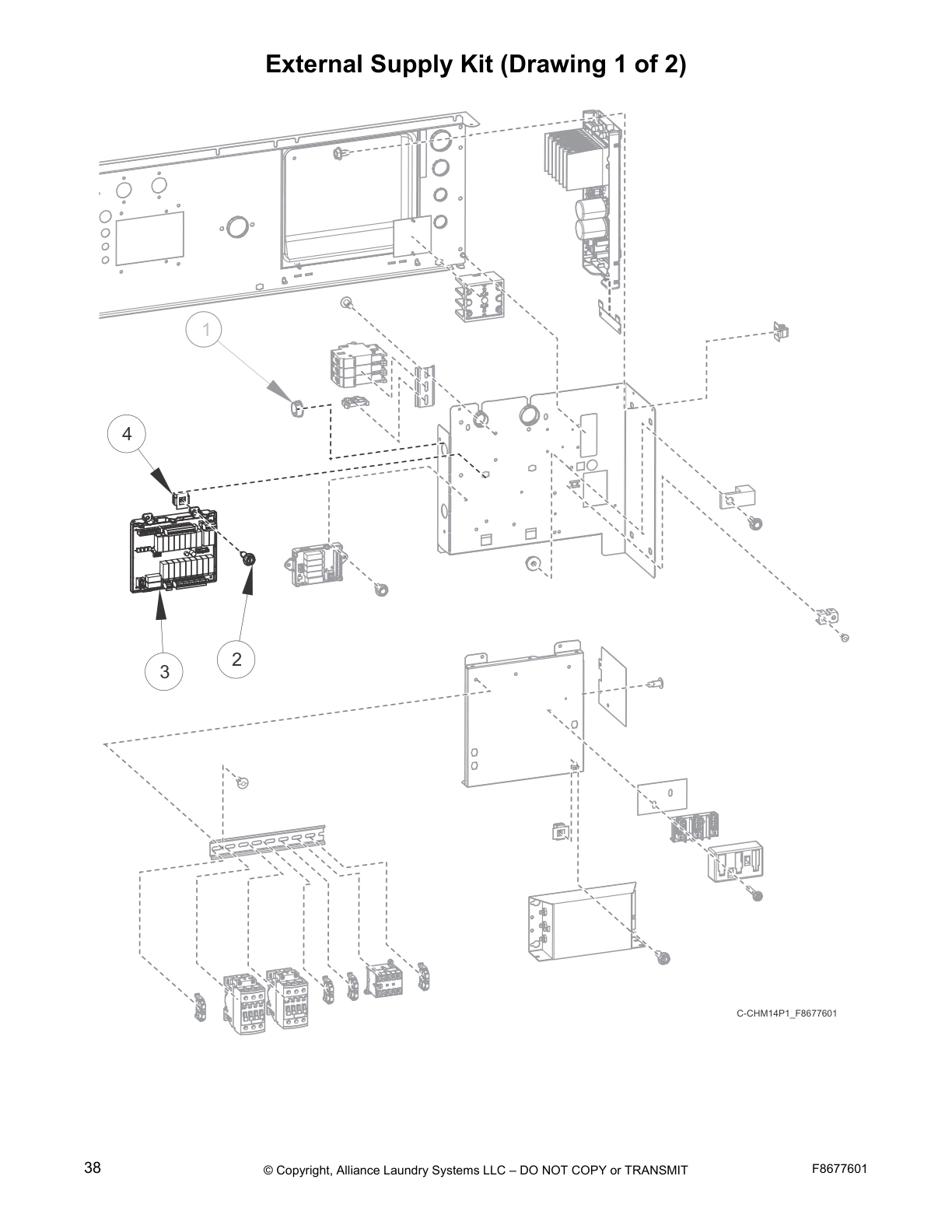 External Supply Kit (Drawing 1 of 2)

1

4

3

2

C-CHM14P1_F8677601

38

© Copyright, Alliance Laundry Systems LLC – DO NOT COPY or TRANSMIT

F8677601