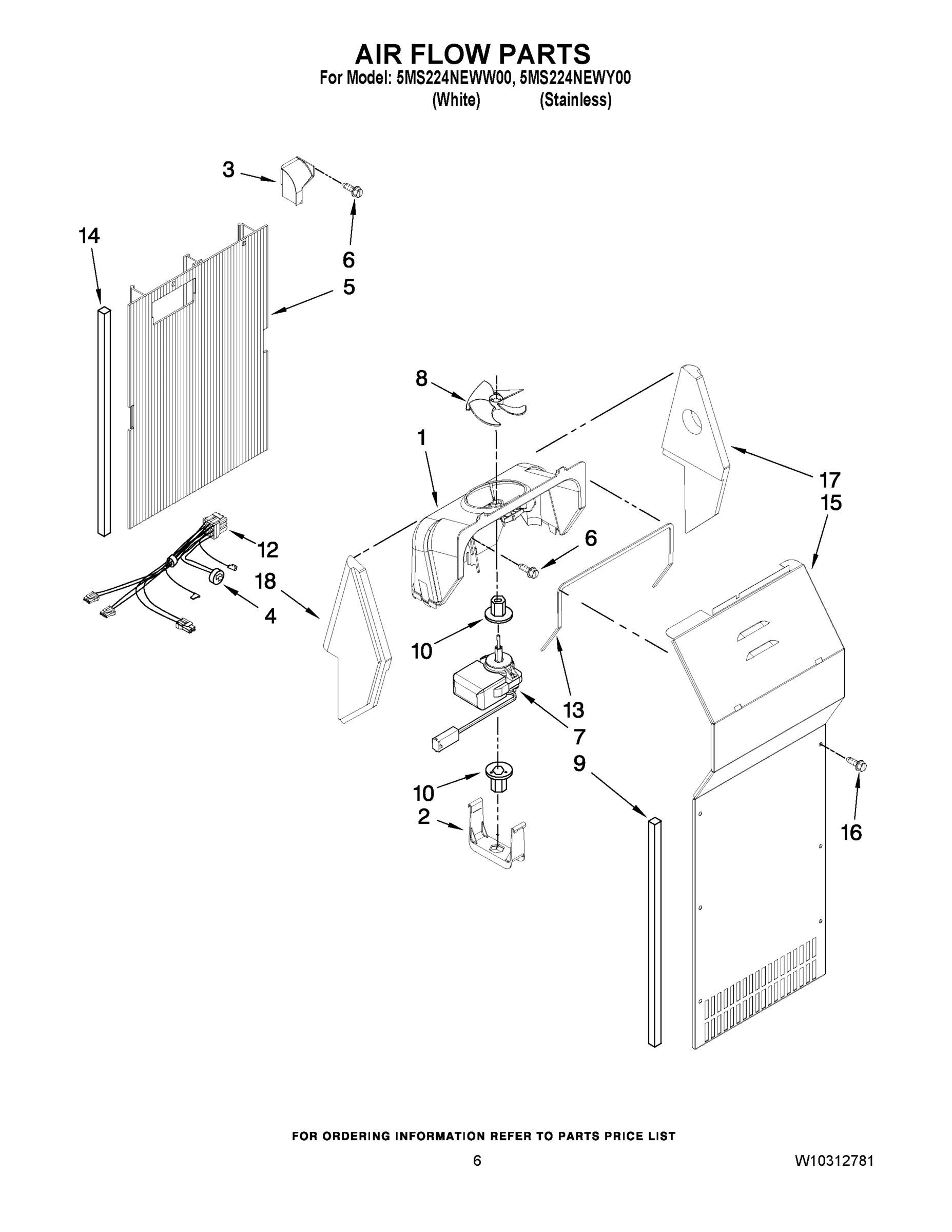 AIR FLOW PARTS
For Model: 5MS224NEWW00, 5MS224NEWY00
(White) (Stainless)

3
6
14
5
8
1
17
15
12
6
18
4
10
13
7
9
10
2
16

FOR ORDERING INFORMATION REFER TO PARTS PRICE LIST

6

W10312781