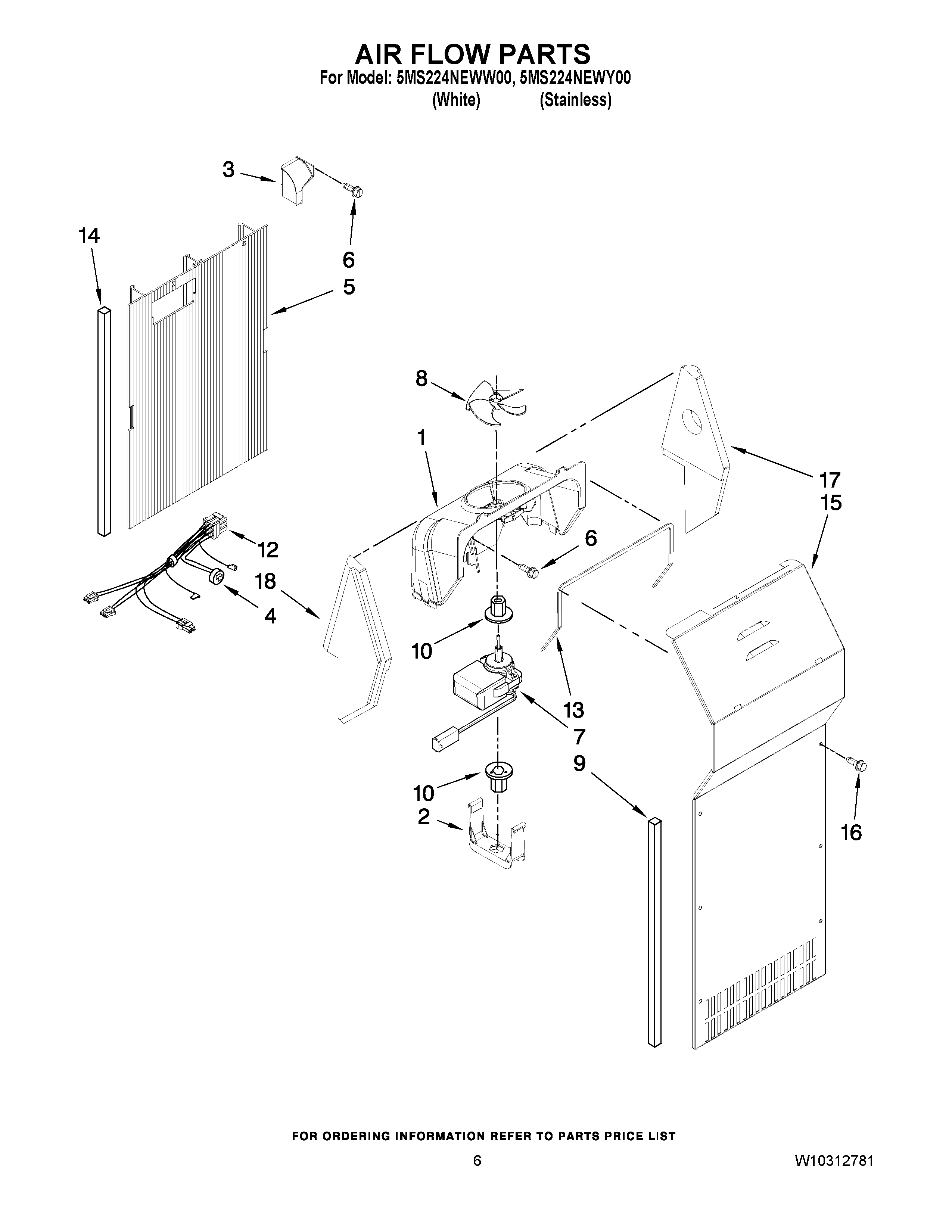 AIR FLOW PARTS

For Model: 5MS224NEWW00, 5MS224NEWY00
(White) (Stainless)

3
6
14
5
8
1
17
15
12
6
18
4
10
13
7
9
10
2
16

FOR ORDERING INFORMATION REFER TO PARTS PRICE LIST

6

W10312781