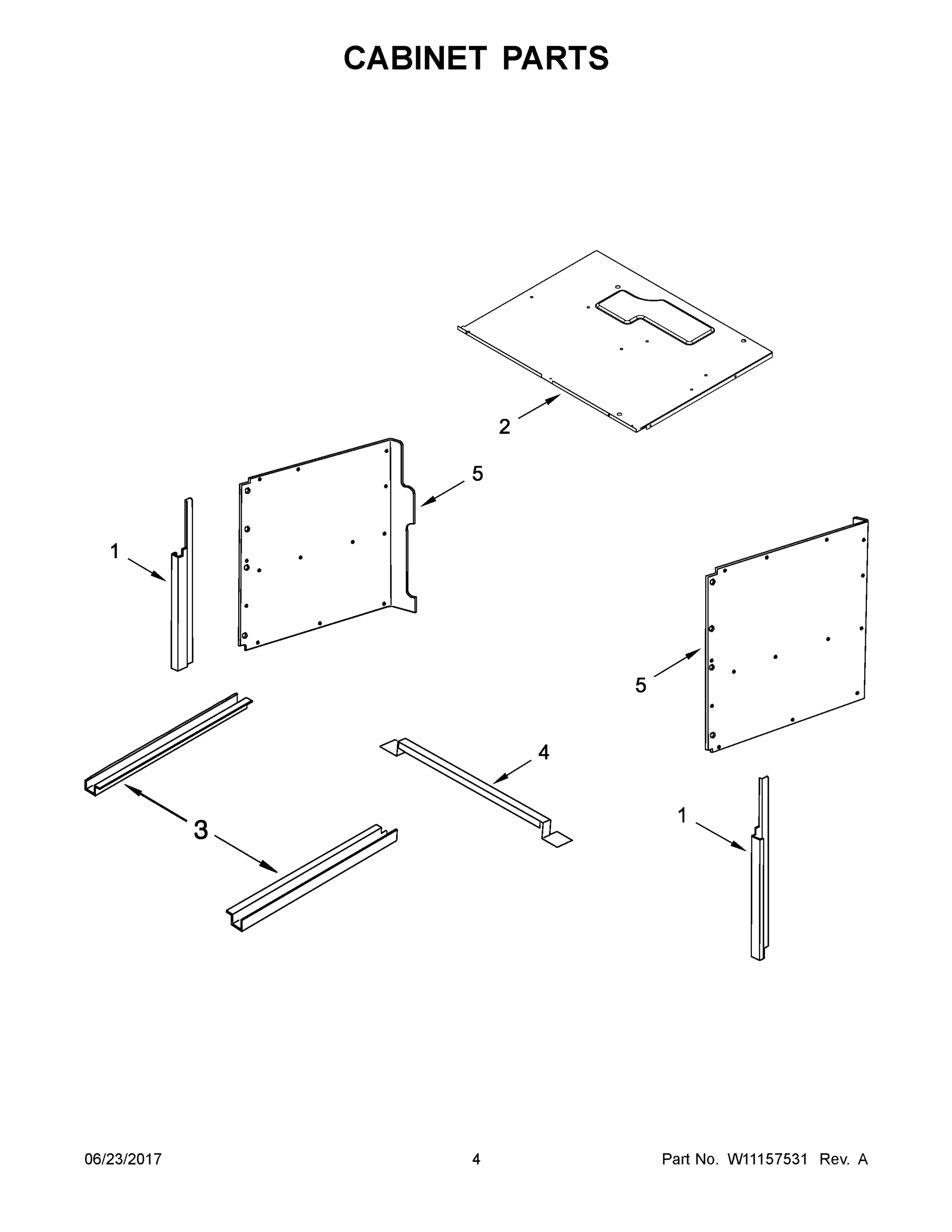 CABINET PARTS

2

5

1

5

4

3

1

06/23/2017

4

Part No. W11157531 Rev. A