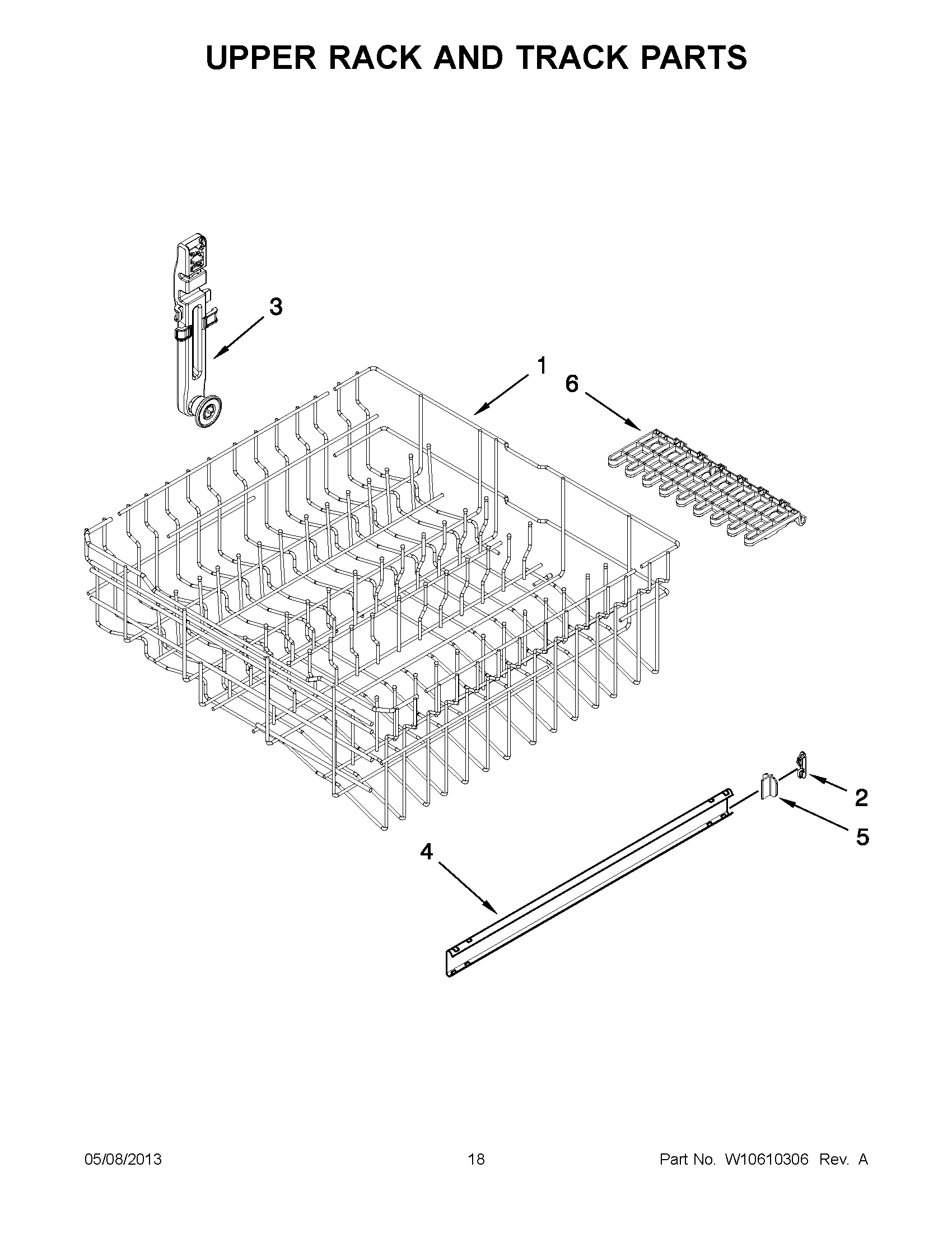 UPPER RACK AND TRACK PARTS

3

1

6

2

5

4

05/08/2013 18 Part No. W10610306 Rev. A