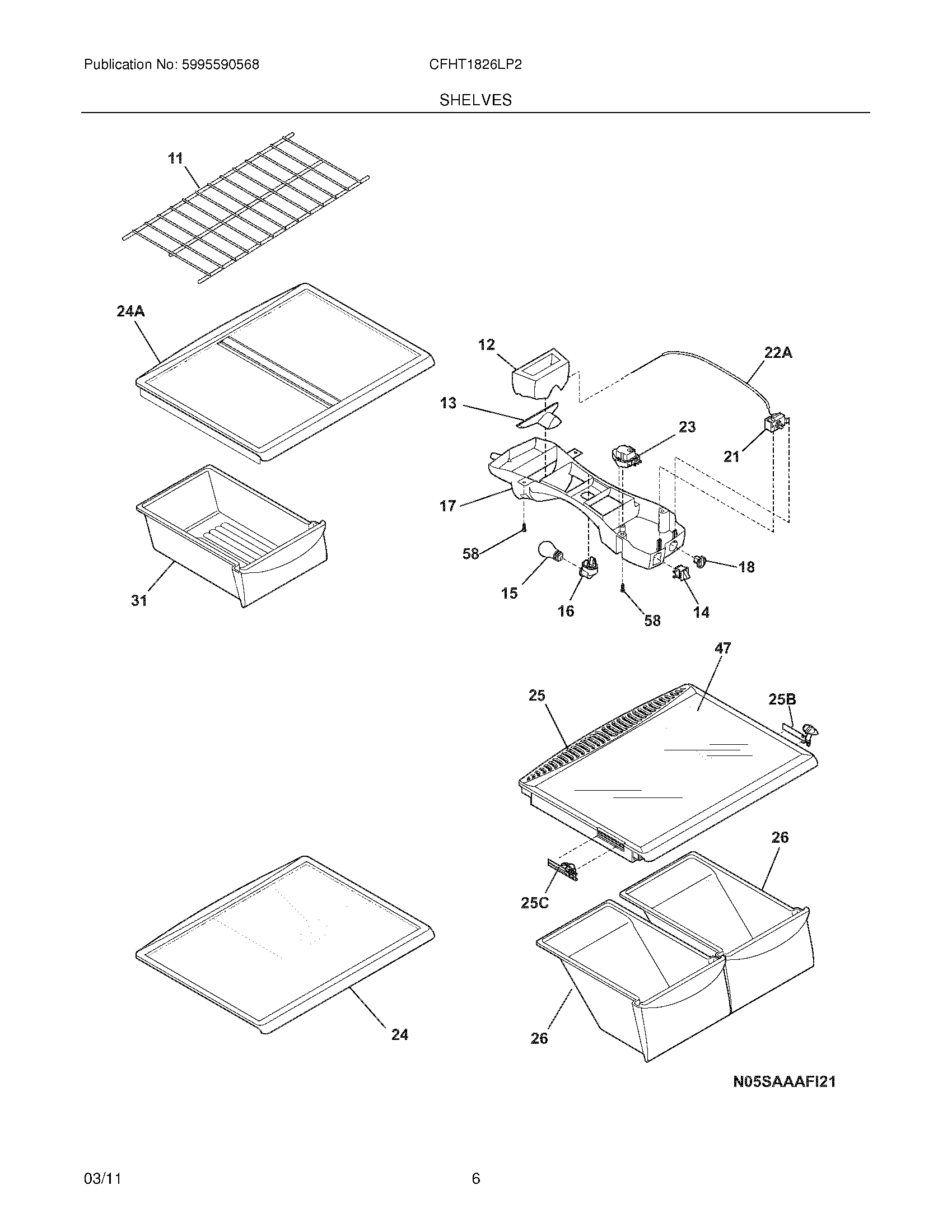 Publication No: 5995590568

CFHT1826LP2

SHELVES

11

24A

12

22A

13

23

21

17

58

18

15

16

58

14

31

47

25

25B

26

25C

24

26

N05SAAAFI21

03/11

6