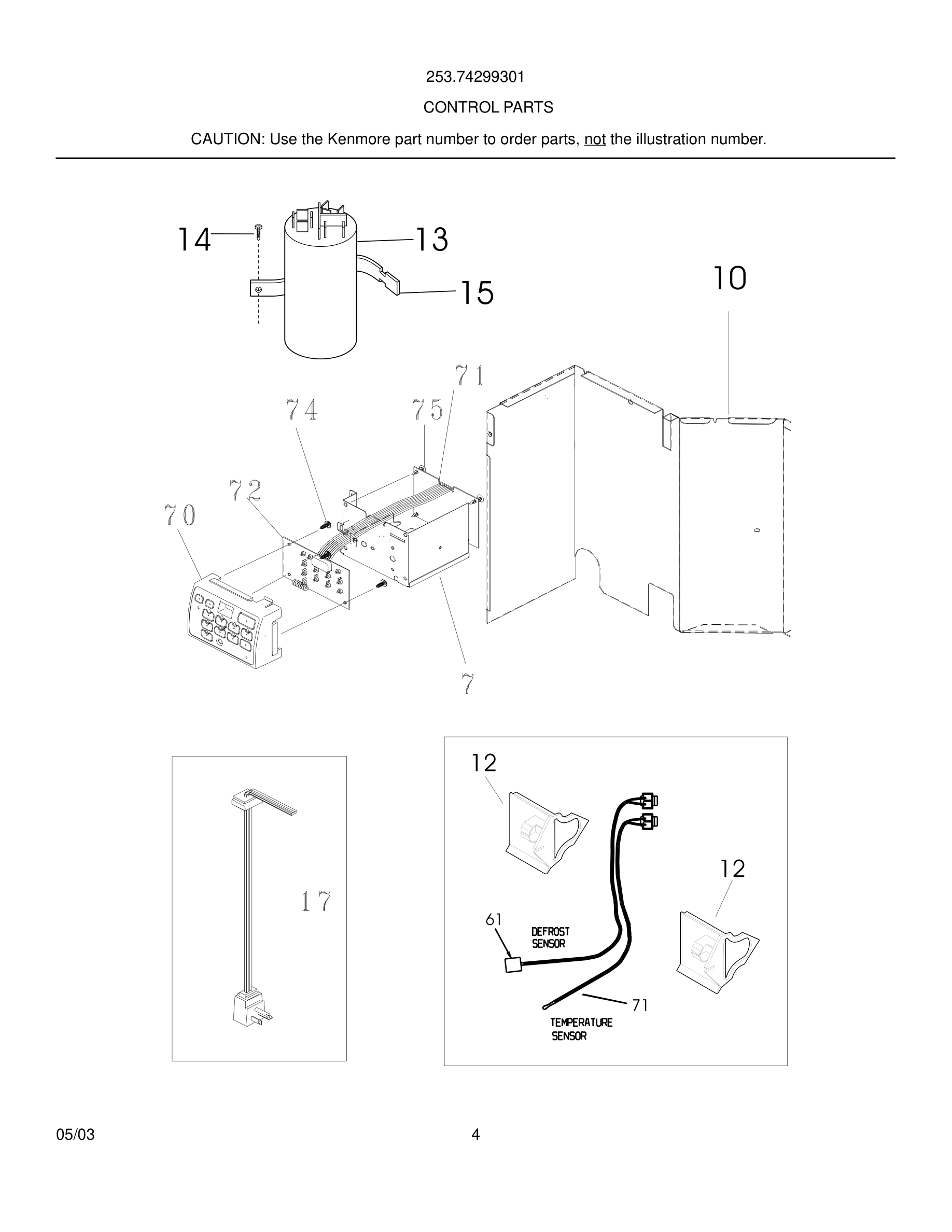 253.74299301

CONTROL PARTS

CAUTION: Use the Kenmore part number to order parts, not the illustration number.

14
13
15
10
71
74
75
72
70
7

17

12
12
61
DEFROST SENSOR
71
TEMPERATURE SENSOR

05/03
4