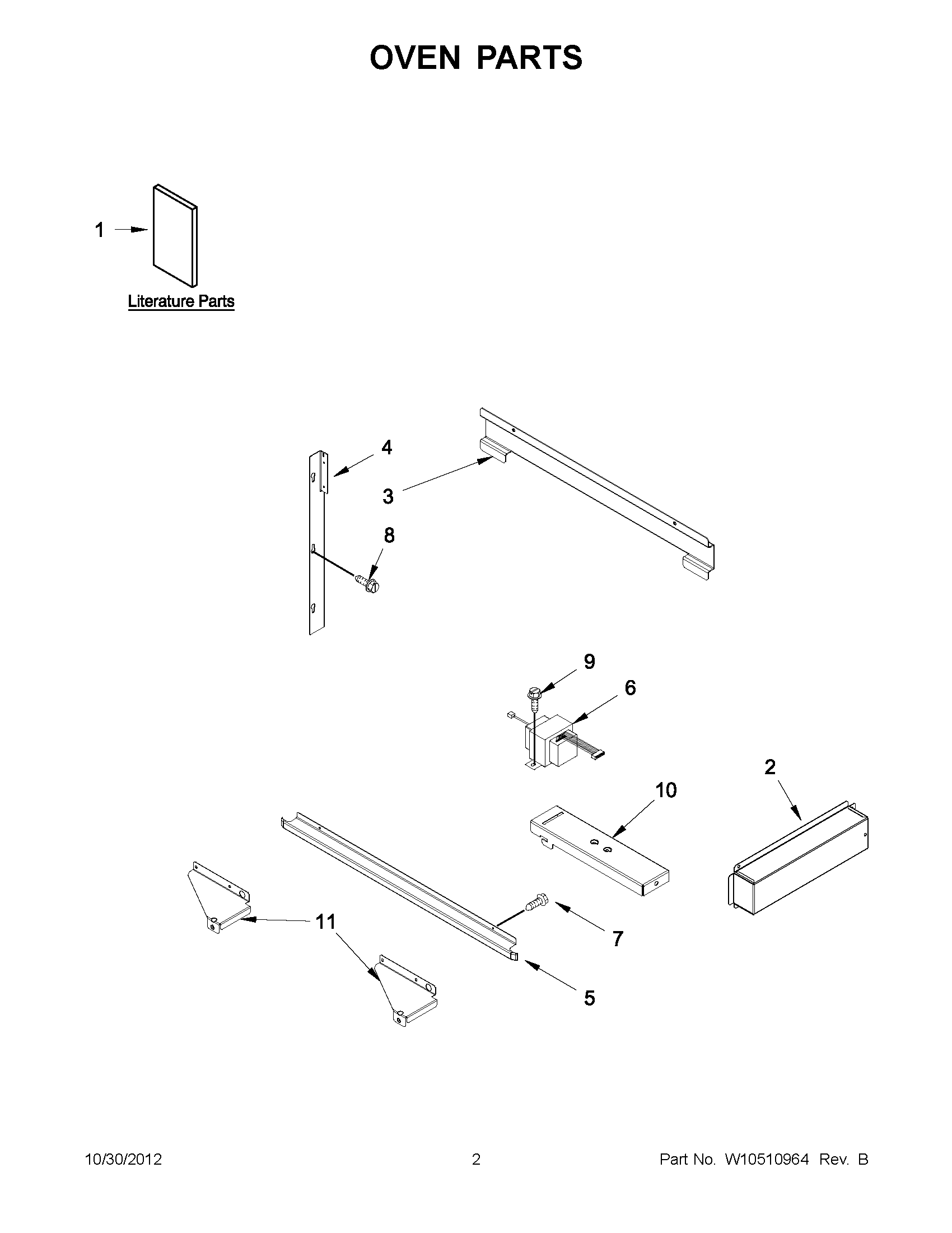 OVEN PARTS

1

Literature Parts

4

3

8

9

6

2

10

11

7

5

10/30/2012 2 Part No. W10510964 Rev. B