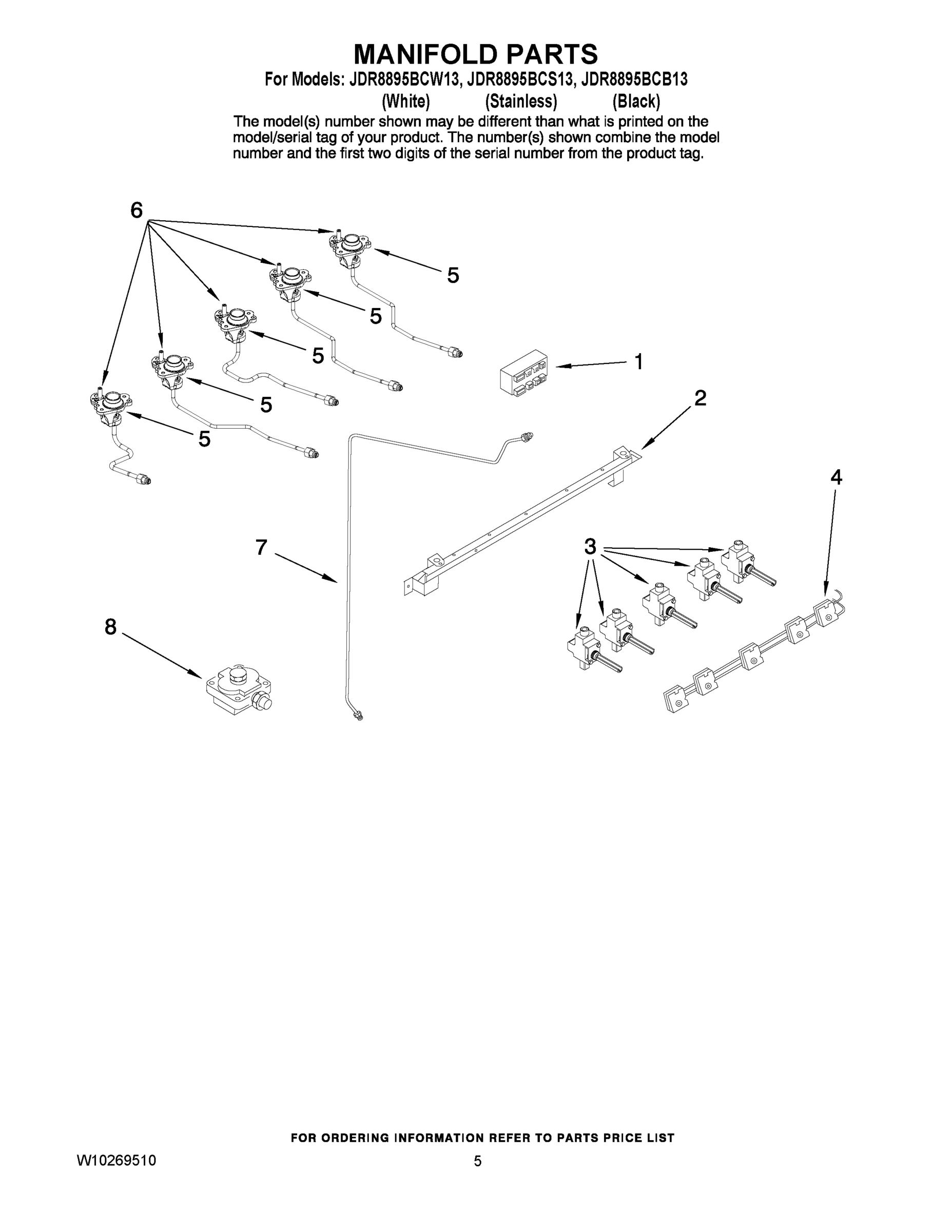 MANIFOLD PARTS

For Models: JDR8895BCW13, JDR8895BCS13, JDR8895BCB13
(White) (Stainless) (Black)

The model(s) number shown may be different than what is printed on the model/serial tag of your product. The number(s) shown combine the model number and the first two digits of the serial number from the product tag.

6
5
5
5
5
5
1
2
4
3
7
8

FOR ORDERING INFORMATION REFER TO PARTS PRICE LIST

W10269510
5