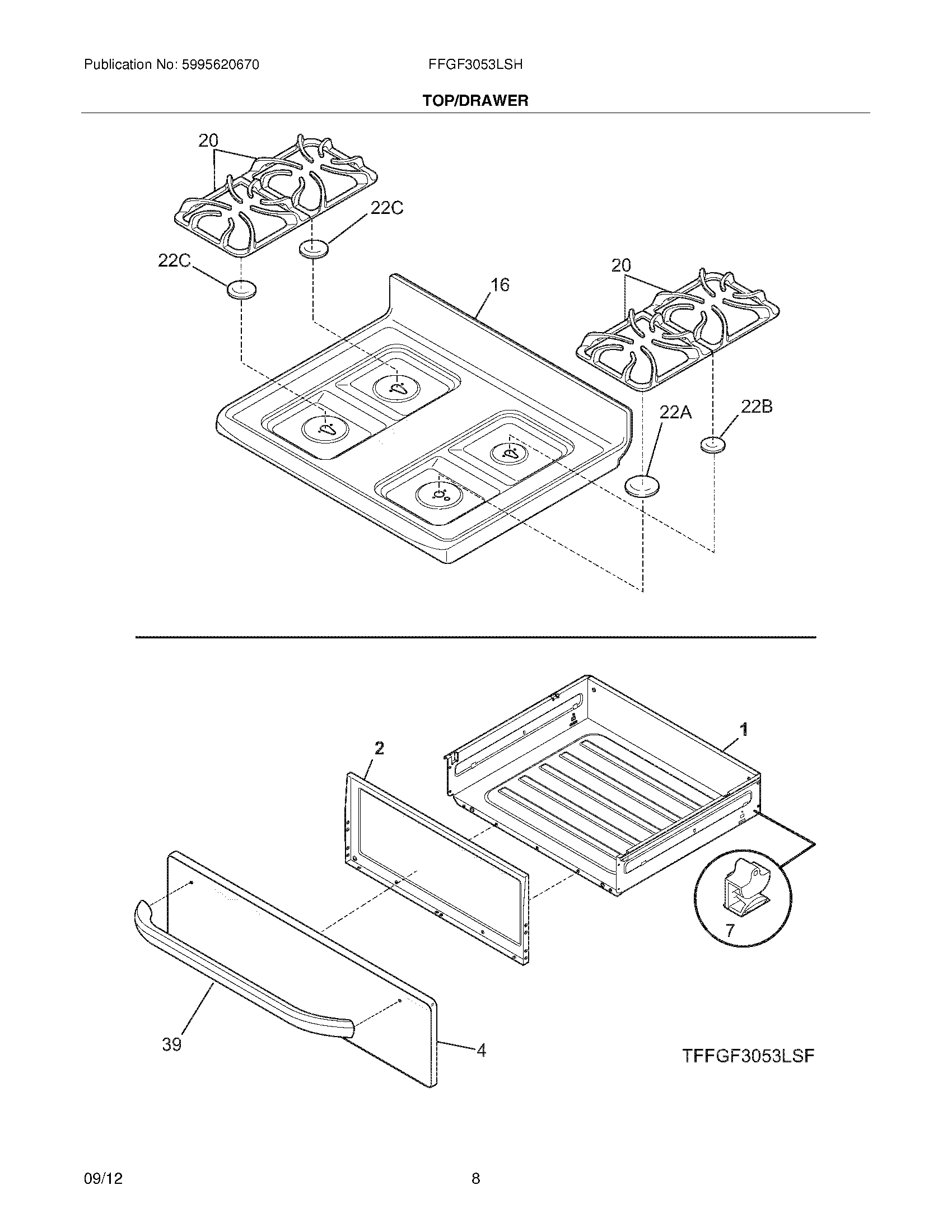 Publication No: 5995620670

FFGF3053LSH

TOP/DRAWER

20

22C

22C

16

20

22A

22B

2

1

7

39

4

TFFGF3053LSF

09/12

8