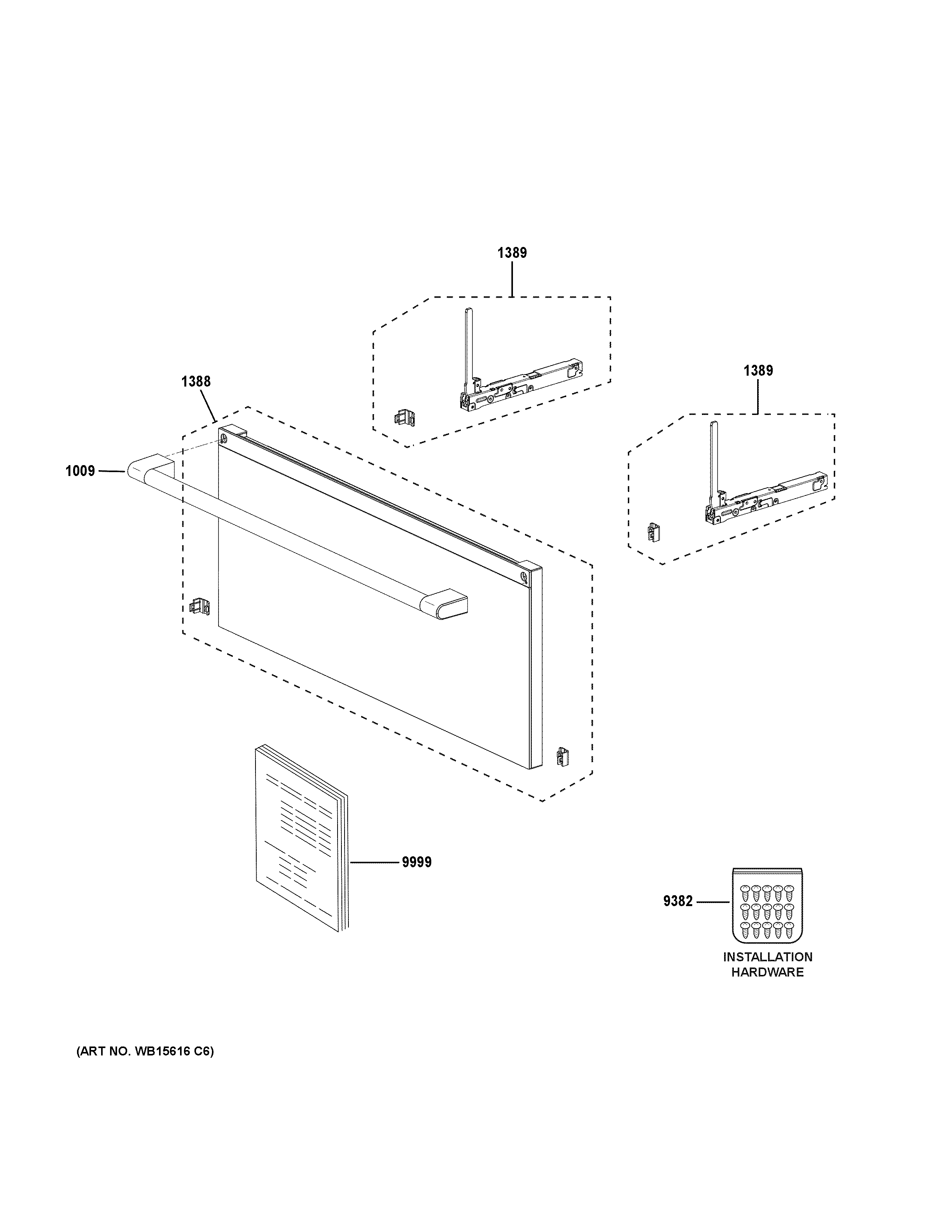 1389

1388

1389

1009

9999

9382

INSTALLATION
HARDWARE

(ART NO. WB15616 C6)