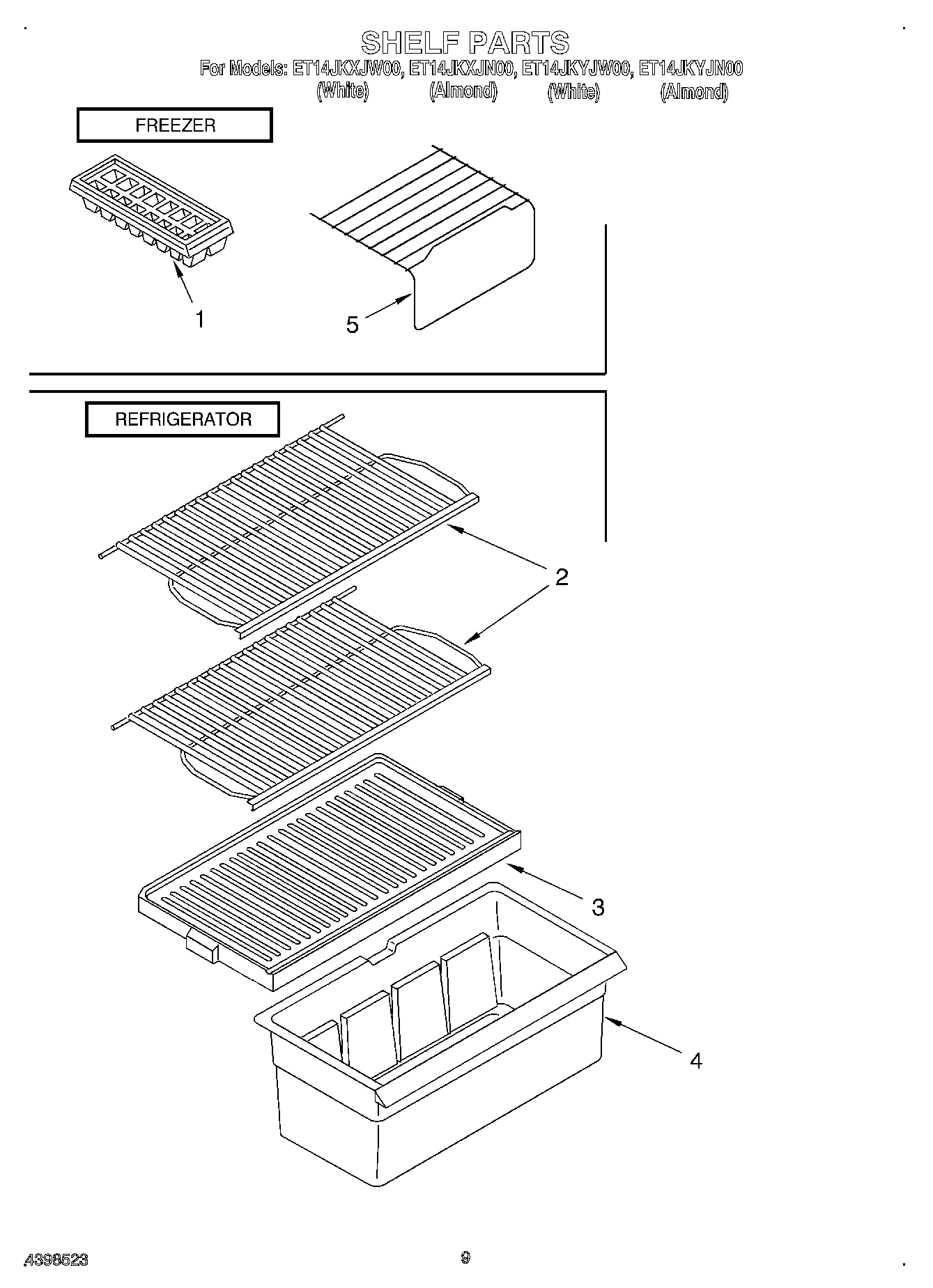 SHELF PARTS

For Models: ET14JKXJW00, ET14JKXJN00, ET14JKYJW00, ET14JKYJN00
(White) (Almond) (White) (Almond)

FREEZER

1

5

REFRIGERATOR

2

3

4

4398523

9