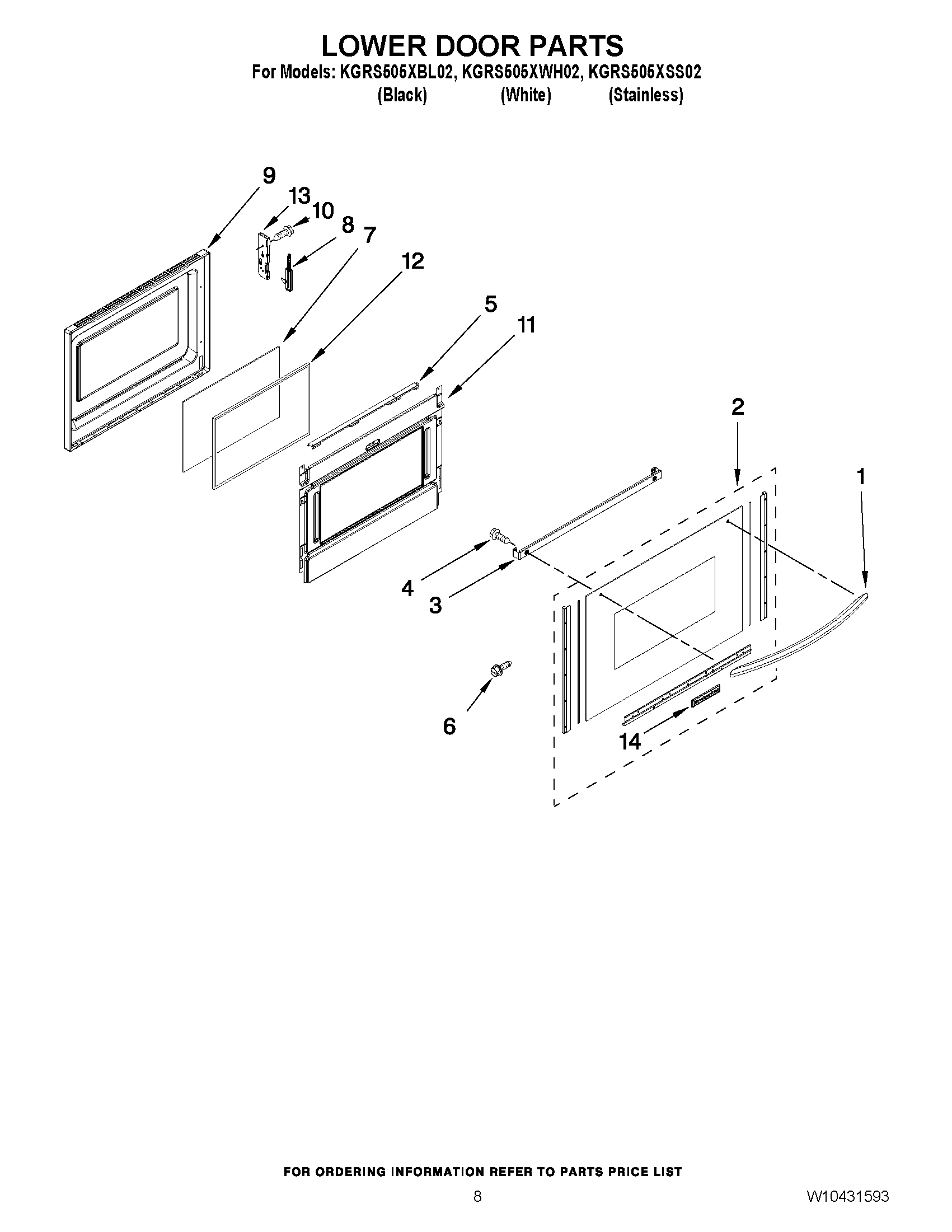 LOWER DOOR PARTS

For Models: KGRS505XBL02, KGRS505XWH02, KGRS505XSS02
(Black) (White) (Stainless)

9
13
10
8
7
12
5
11
2
1
4
3
6
14

FOR ORDERING INFORMATION REFER TO PARTS PRICE LIST

8

W10431593