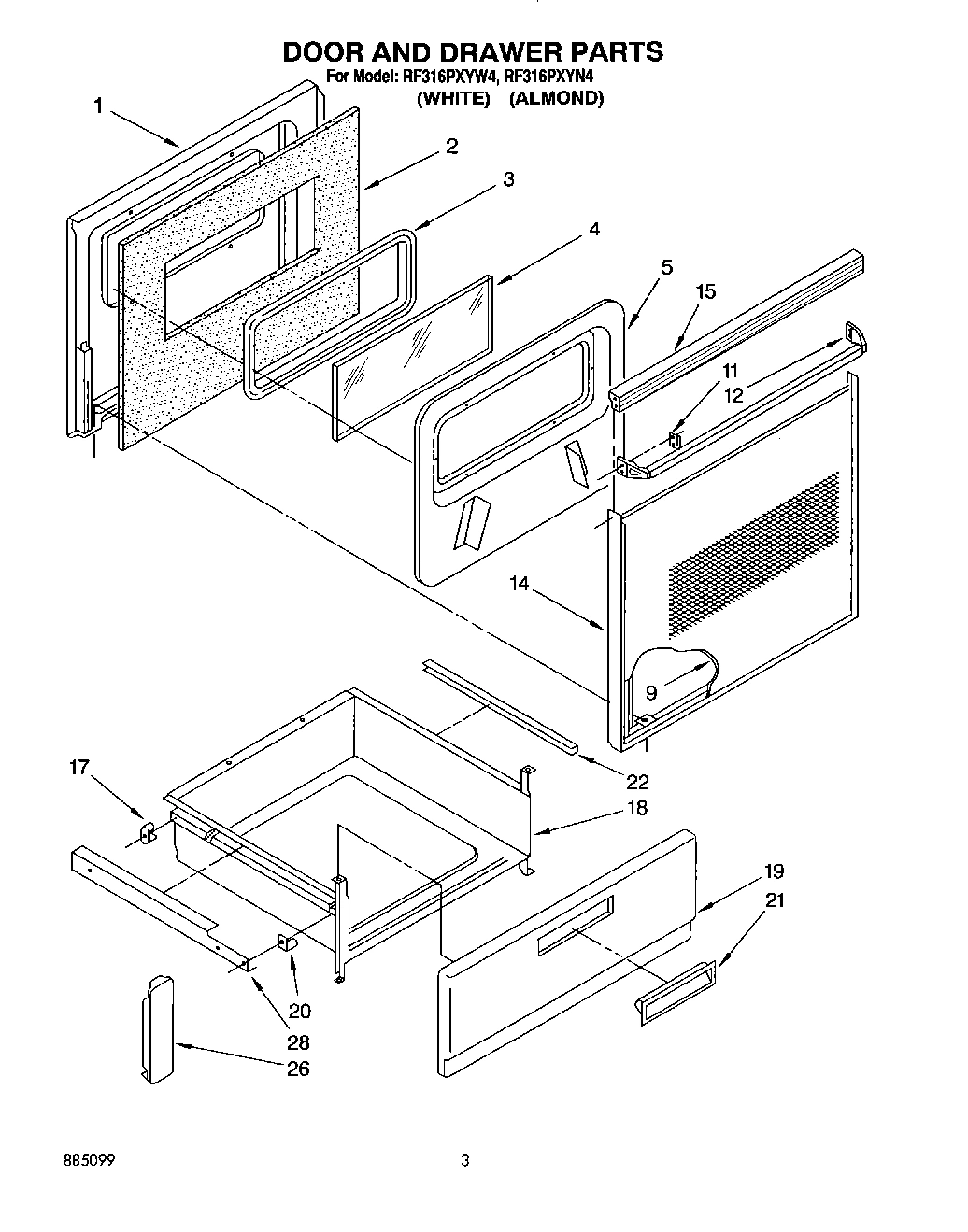 DOOR AND DRAWER PARTS
For Model: RF316PXYW4, RF316PXYN4
(WHITE) (ALMOND)

1
2
3
4
5
15
11
12
14
9
22
17
18
19
21
20
28
26

885099

3