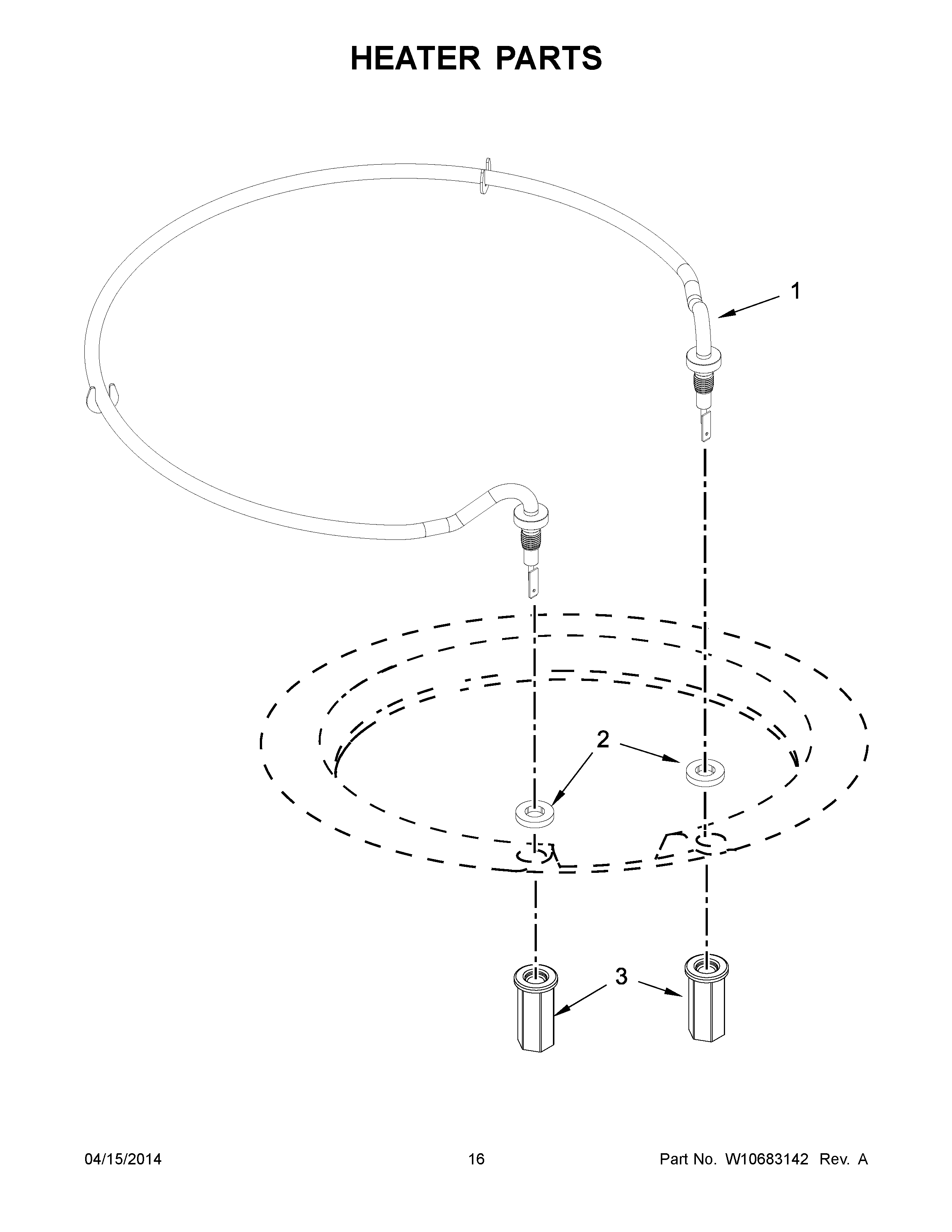 HEATER PARTS

1

2

3

04/15/2014

16

Part No. W10683142 Rev. A