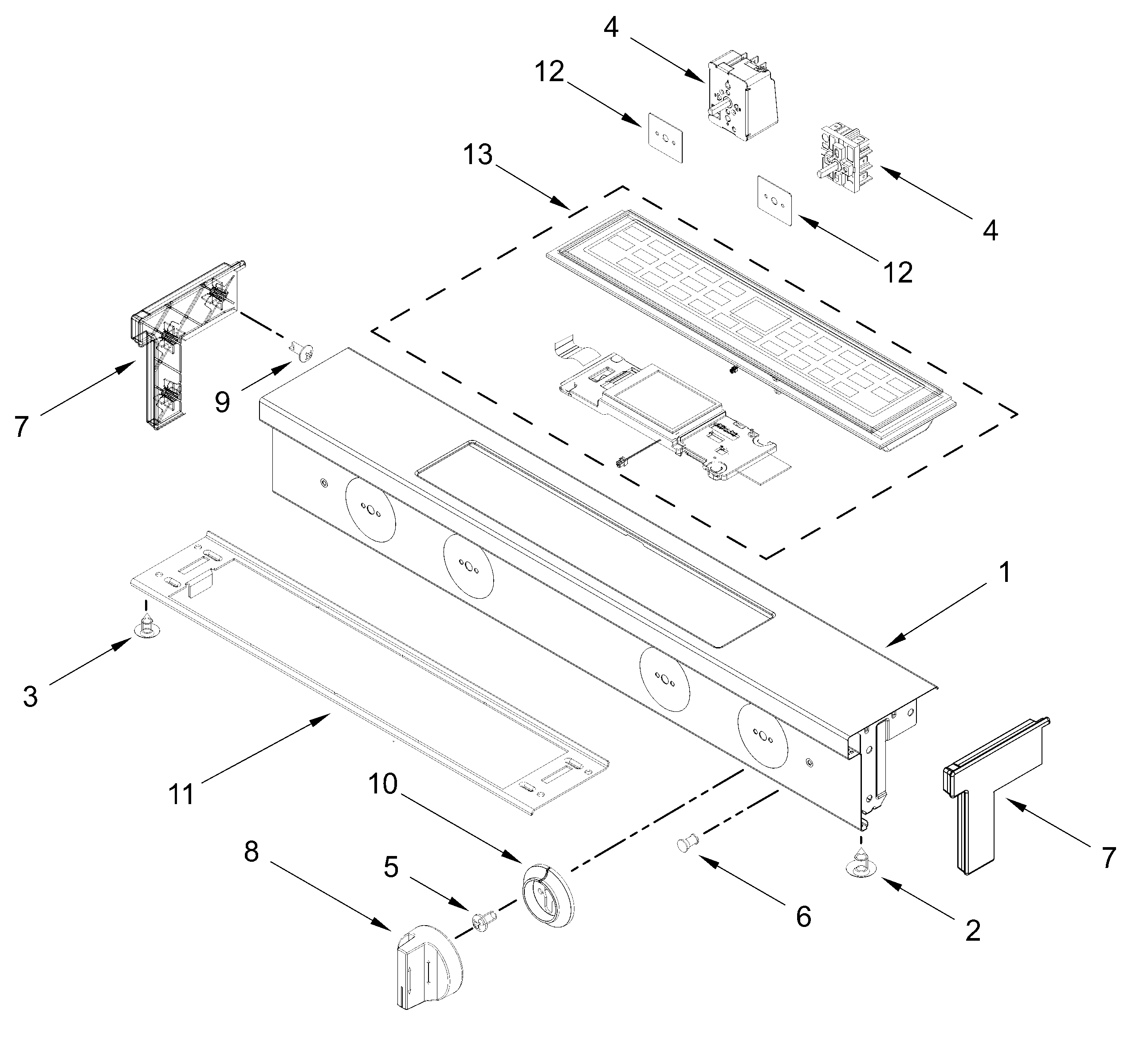 4
12
13
4
12
7
9
1
3
11
10
8
5
6
2
7