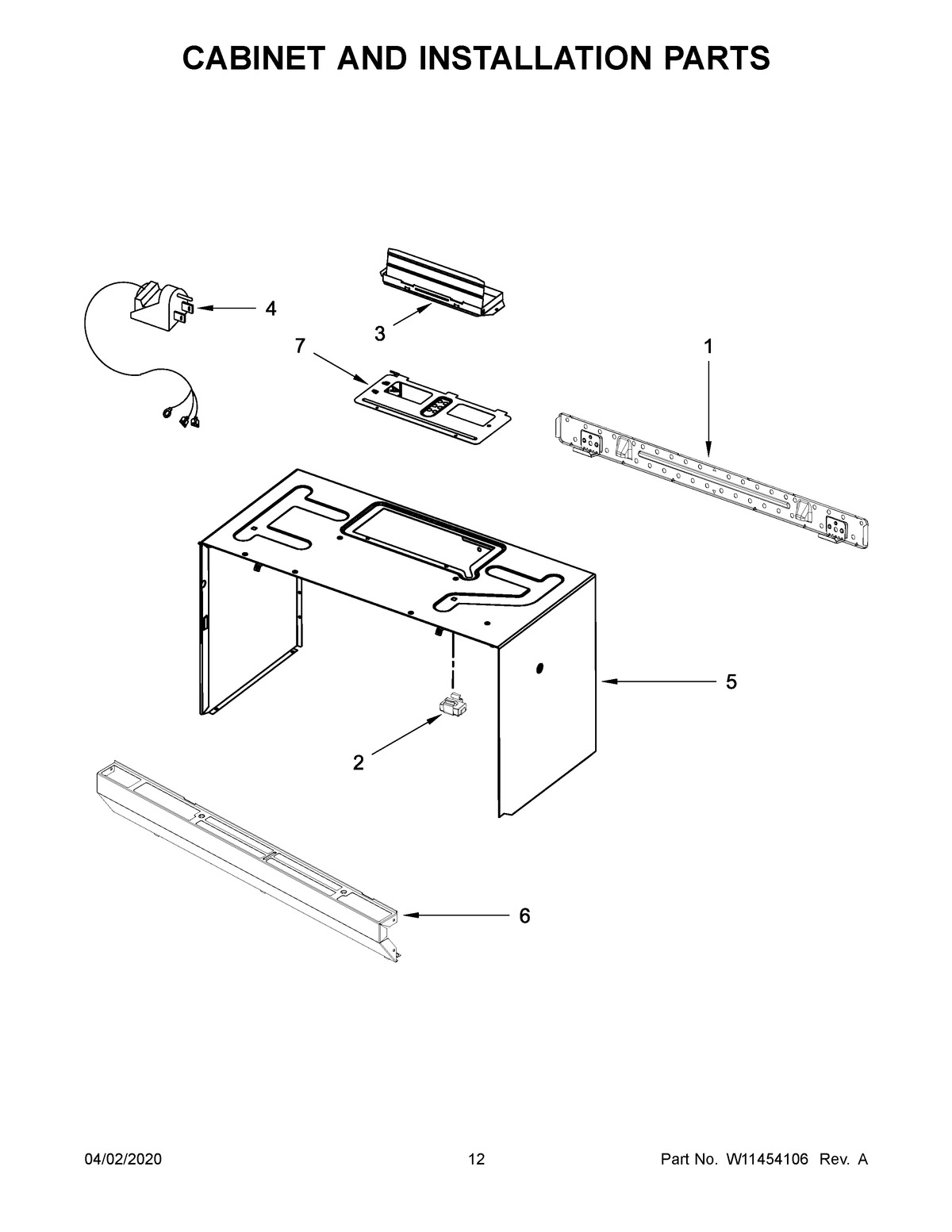 CABINET AND INSTALLATION PARTS

4

3

7

1

5

2

6

04/02/2020

12

Part No. W11454106 Rev. A