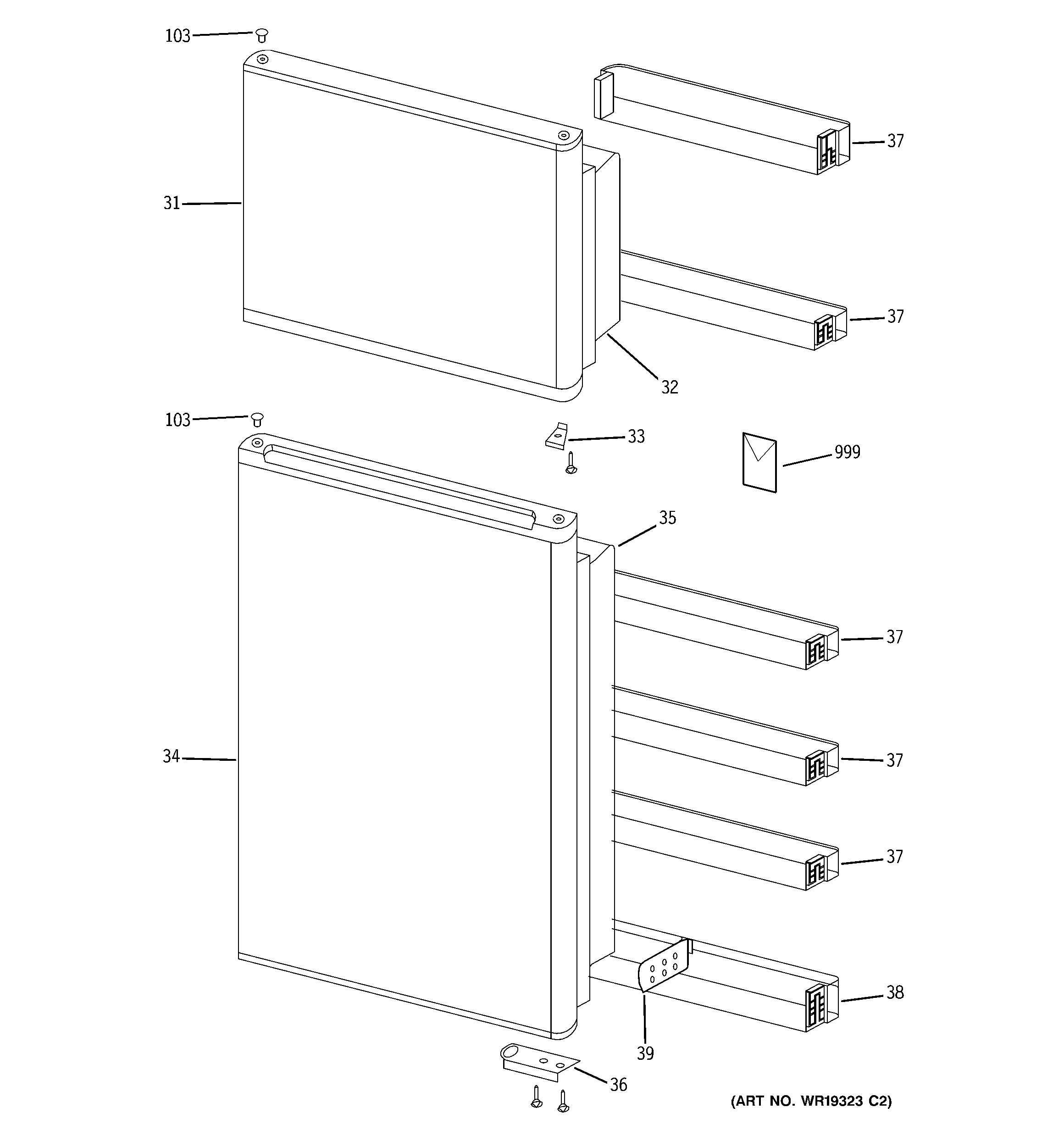 103
37
31
37
32
103
33
999
35
37
34
37
37
38
39
36
(ART NO. WR19323 C2)