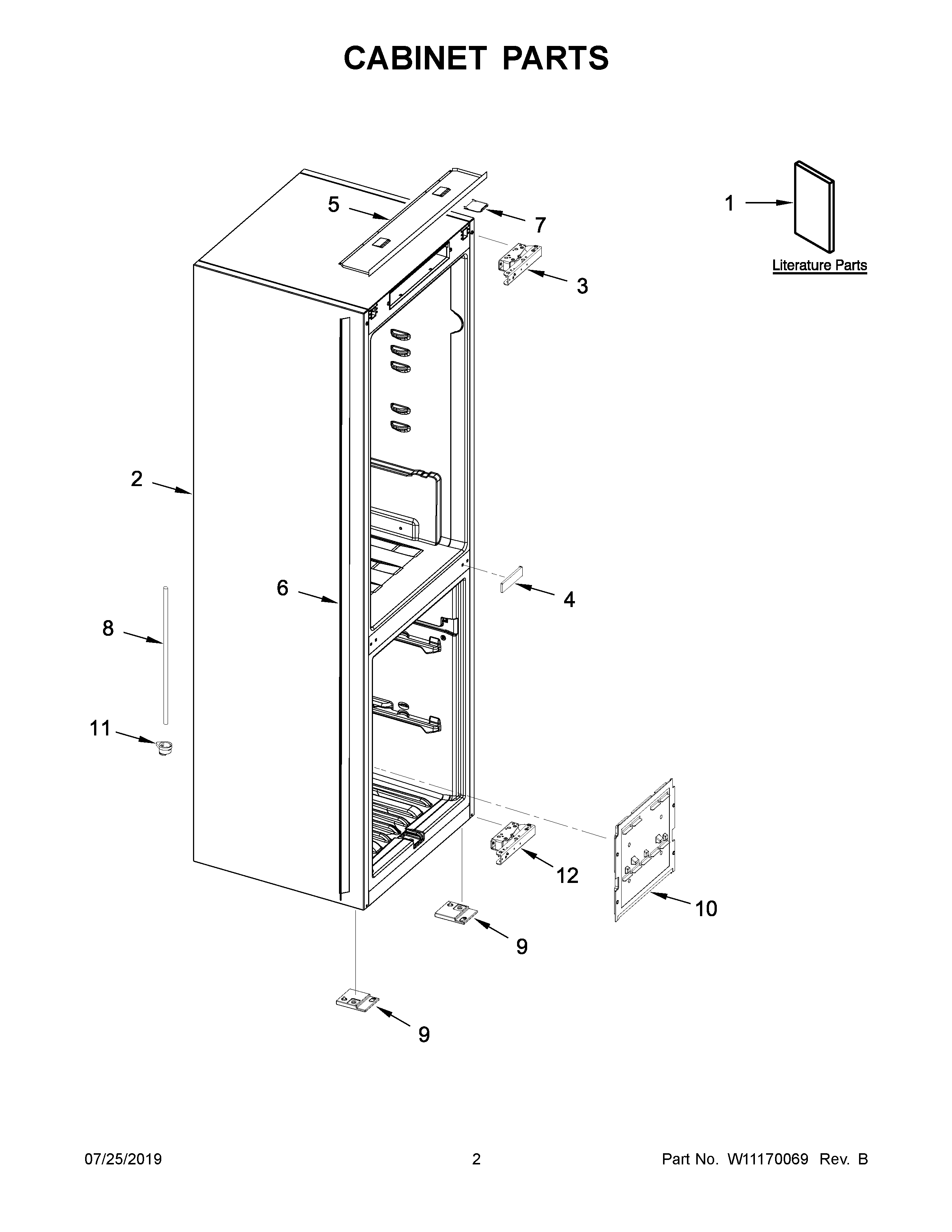 CABINET PARTS

5

7

1

Literature Parts

3

2

6

4

8

11

12

10

9

9

07/25/2019 2 Part No. W11170069 Rev. B