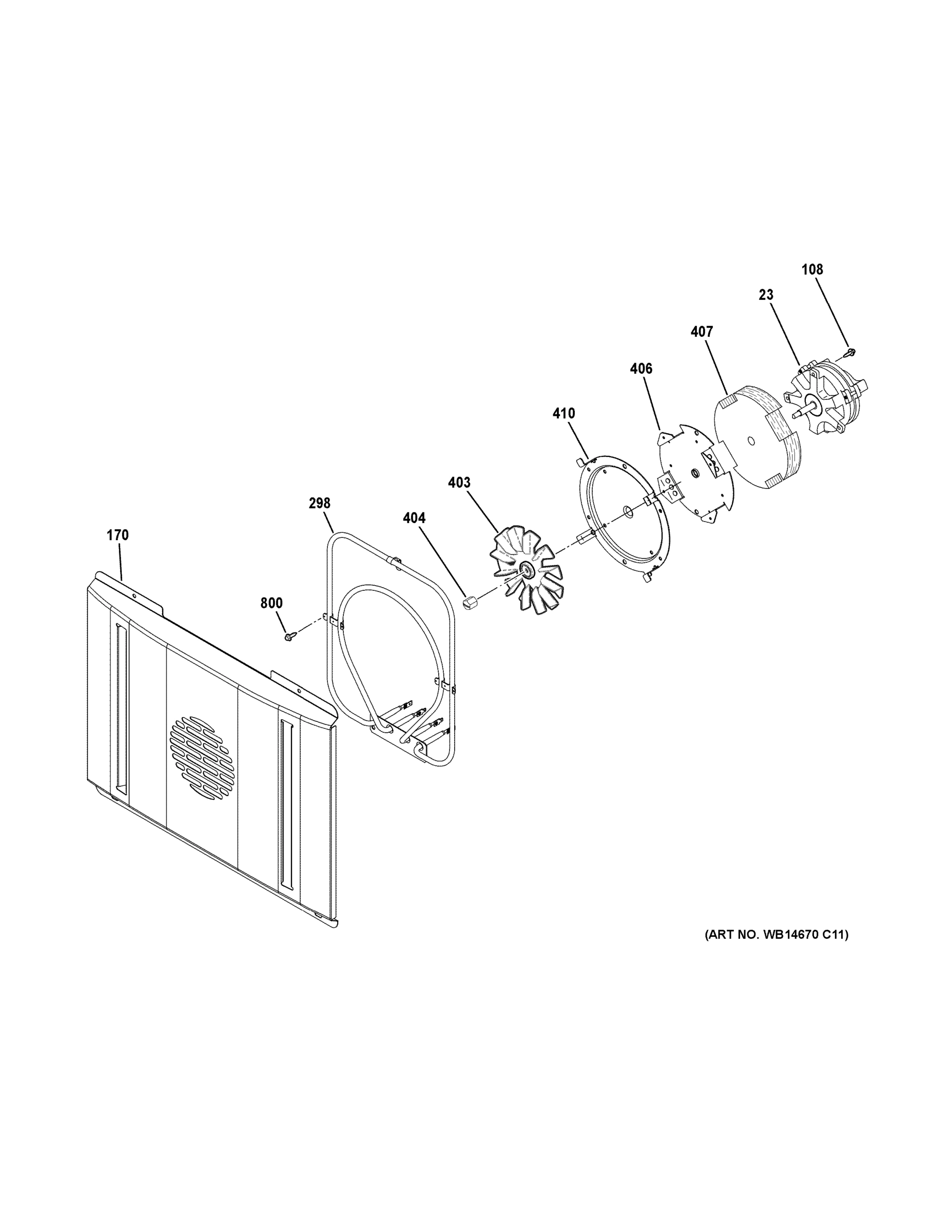 108
23
407
406
410
403
298
404
170
800

(ART NO. WB14670 C11)