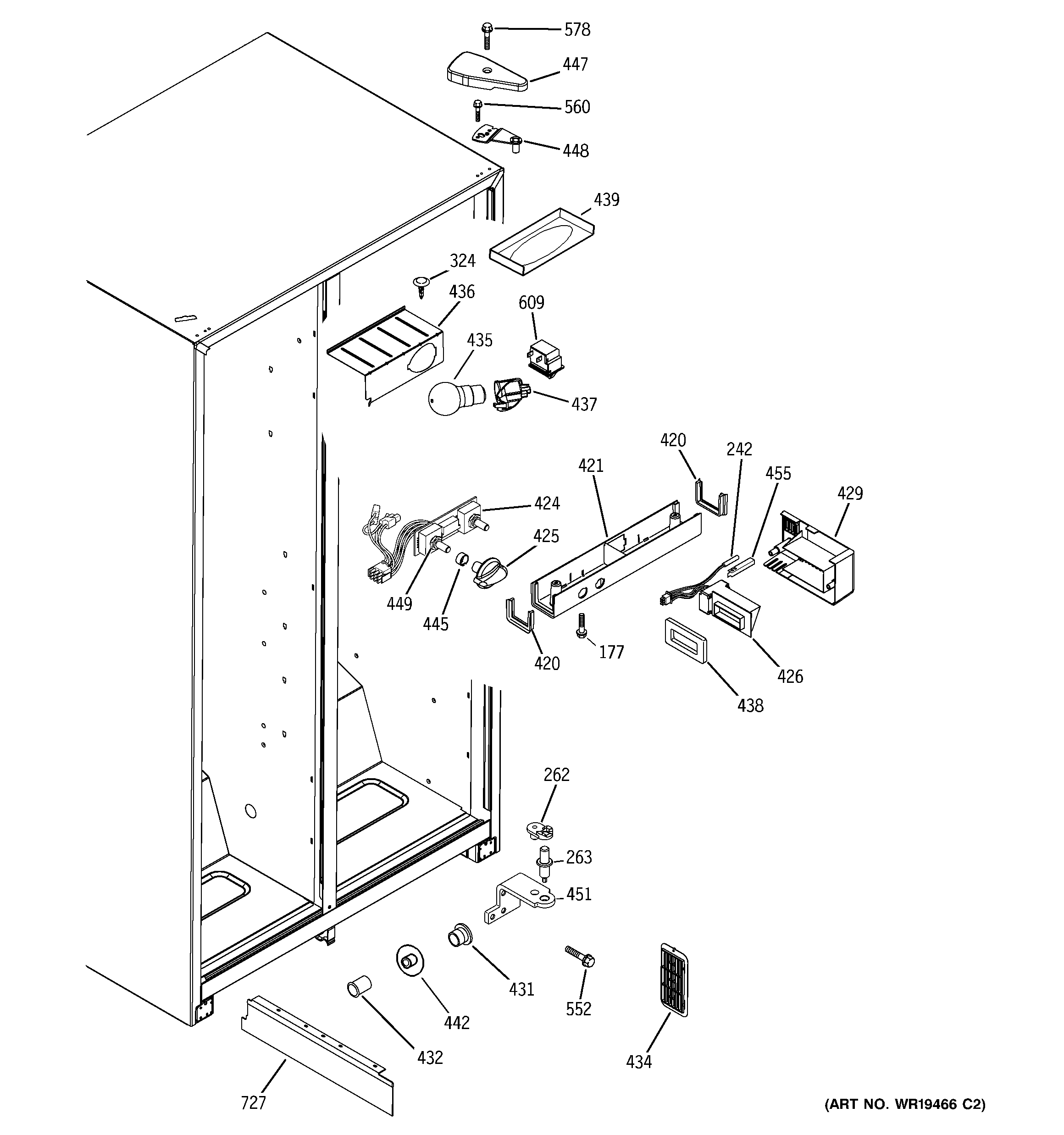 578
447
560
448
439
324
436
609
435
437
420
242
421
455
429
424
425
449
445
420
177
426
438
262
263
451
431
442
552
432
434
727
(ART NO. WR19466 C2)