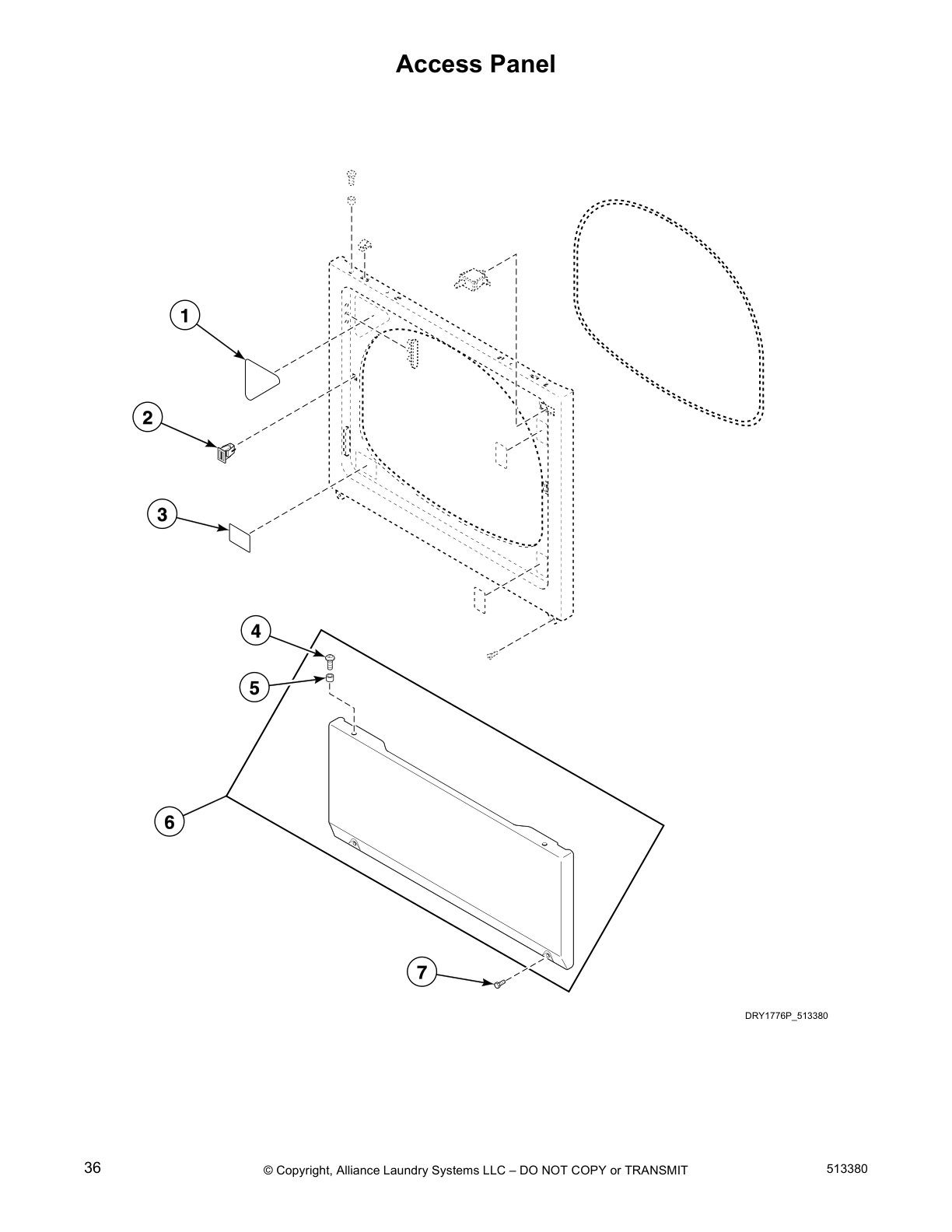 Access Panel

1

2

3

4

5

6

7

DRY1776P_513380

36

© Copyright, Alliance Laundry Systems LLC – DO NOT COPY or TRANSMIT

513380