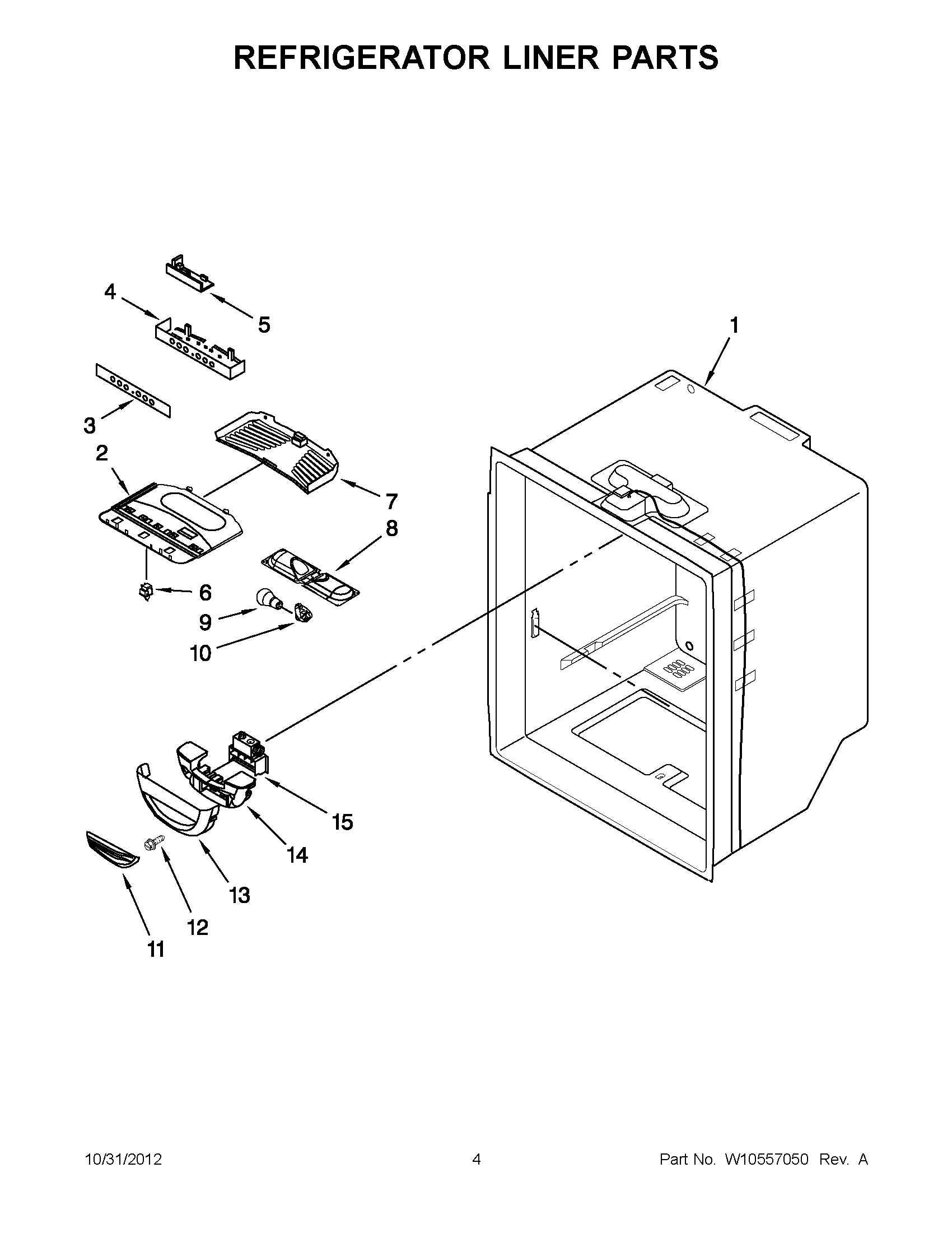 REFRIGERATOR LINER PARTS

4
5
1
3
2
7
8
6
9
10
15
14
13
12
11

10/31/2012
4
Part No. W10557050 Rev. A