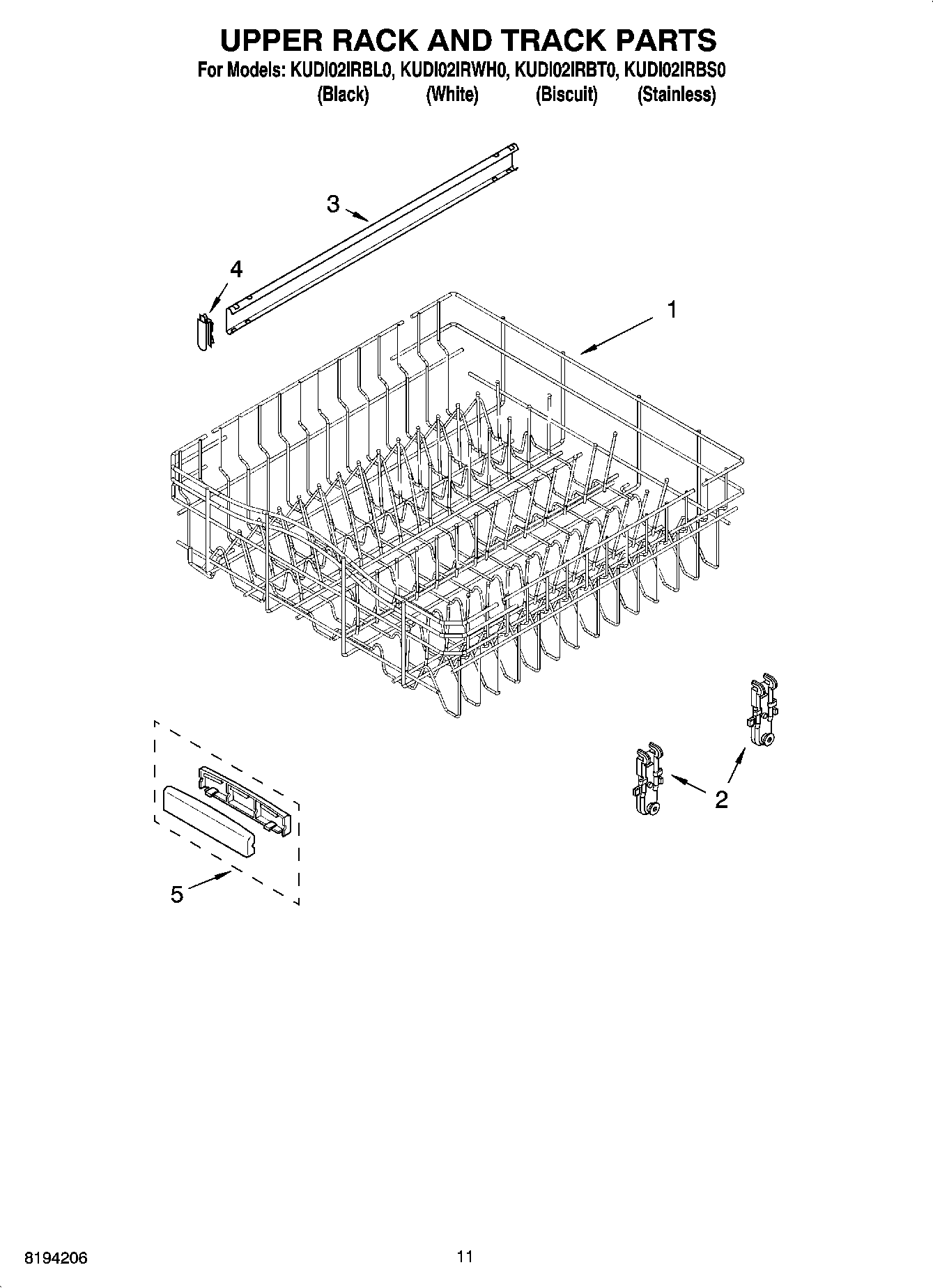 UPPER RACK AND TRACK PARTS

For Models: KUDI02IRBL0, KUDI02IRWH0, KUDI02IRBT0, KUDI02IRBS0
(Black) (White) (Biscuit) (Stainless)

3

4

1

2

5

8194206

11