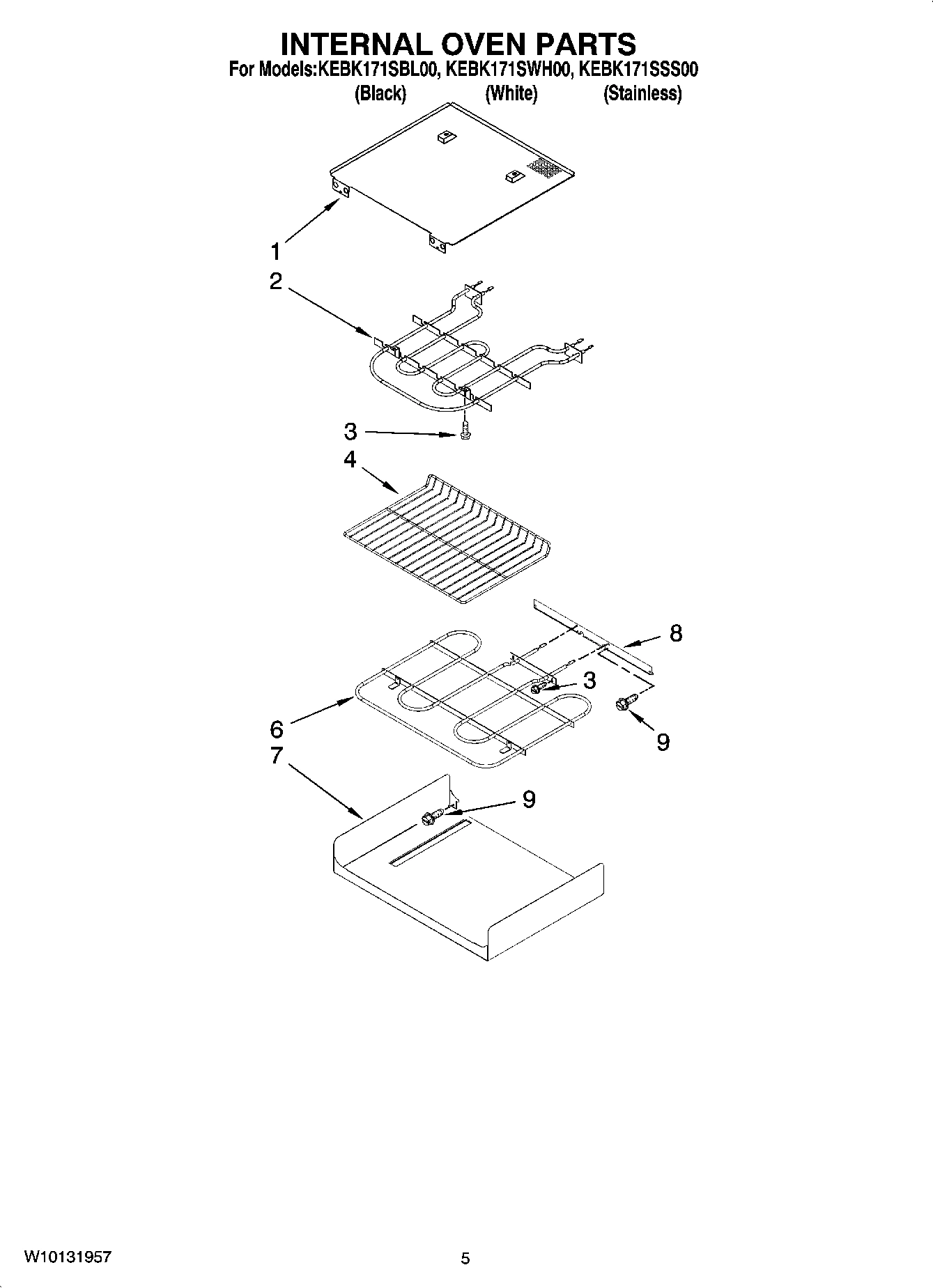 INTERNAL OVEN PARTS

For Models:KEBK171SBL00, KEBK171SWH00, KEBK171SSS00
(Black) (White) (Stainless)

1
2
3
4
8
3
6
9
7
9

W10131957

5