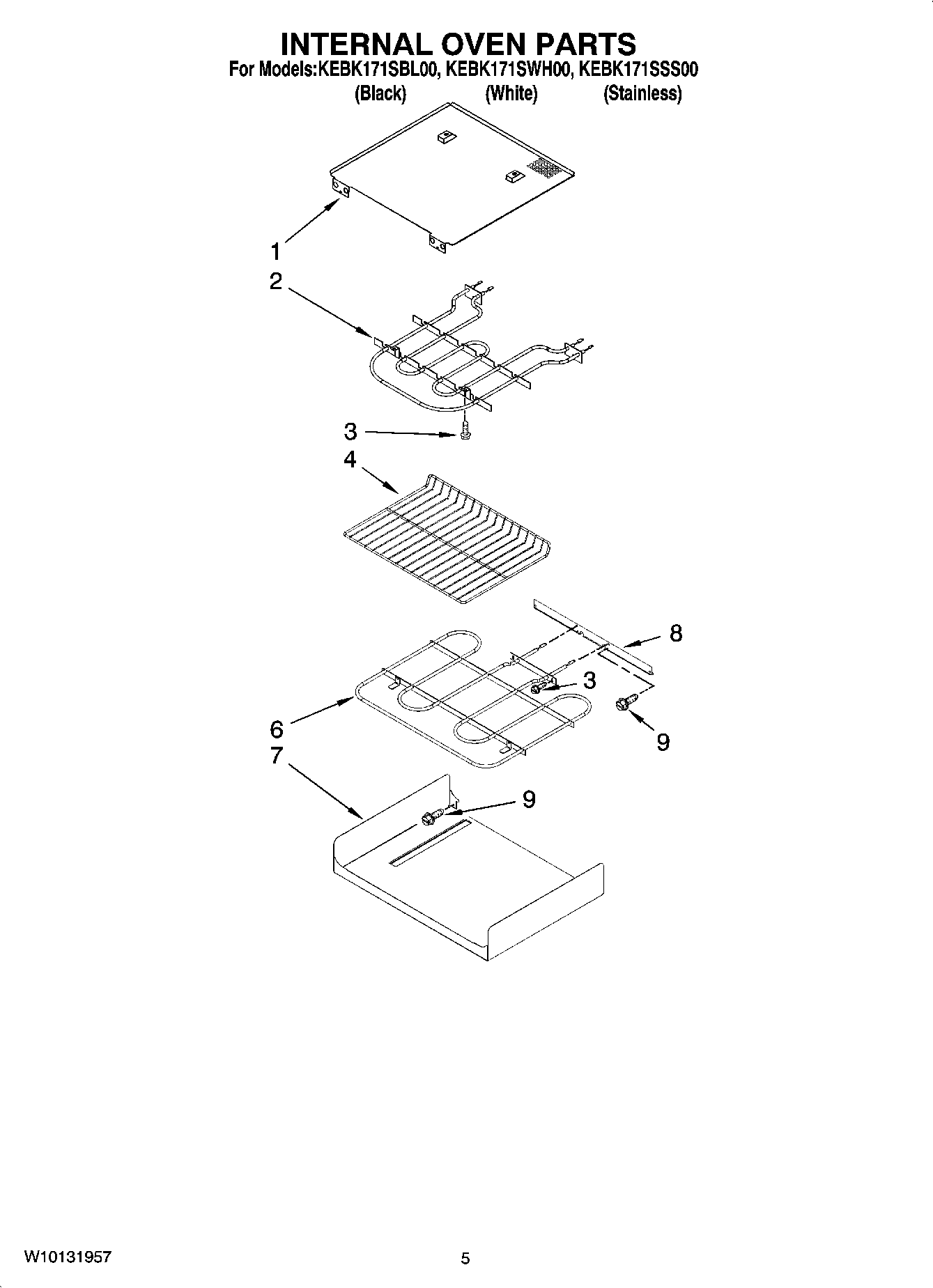 INTERNAL OVEN PARTS

For Models:KEBK171SBL00, KEBK171SWH00, KEBK171SSS00
(Black) (White) (Stainless)

1
2
3
4
8
3
6
9
7
9

W10131957

5