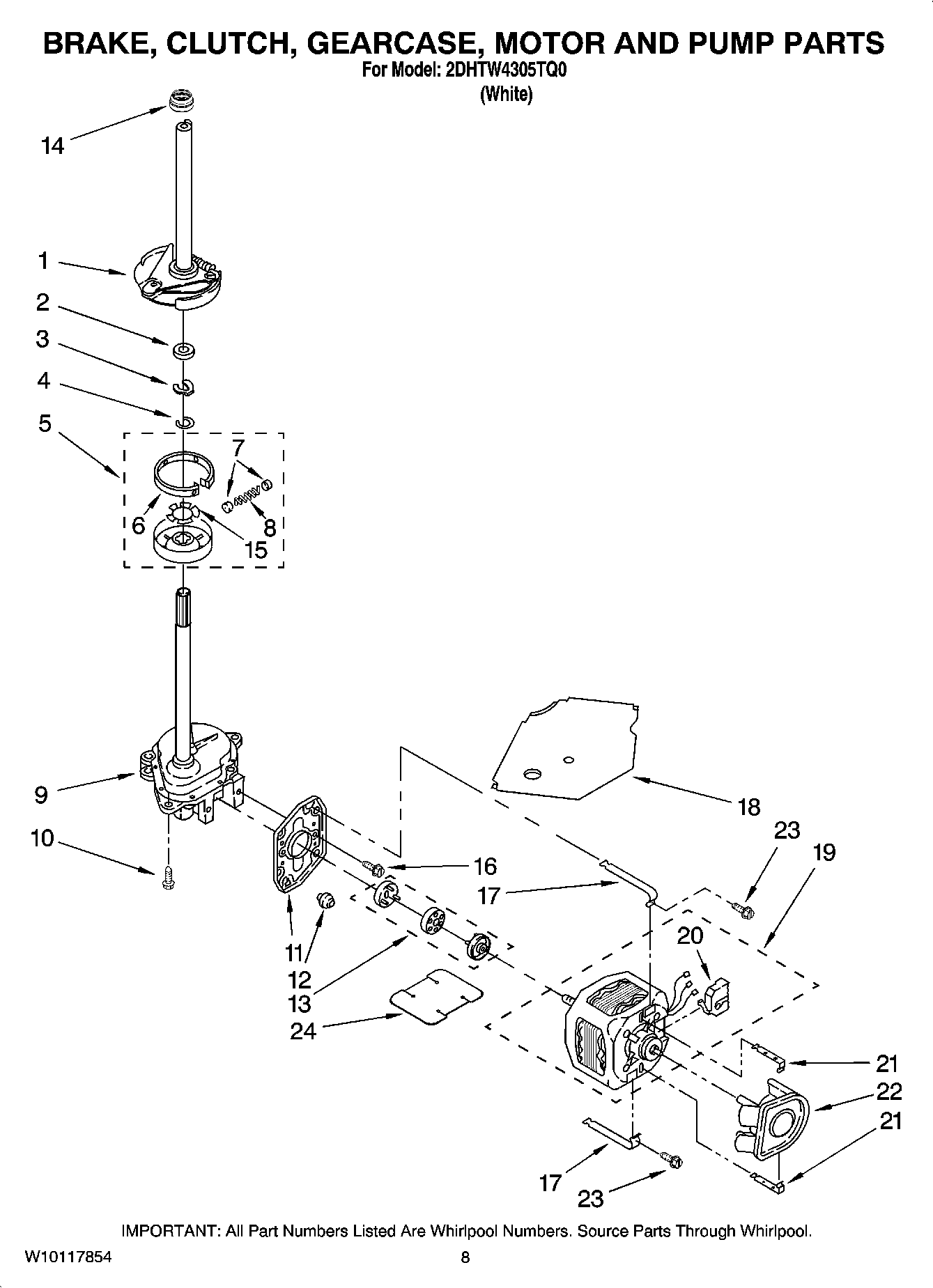 BRAKE, CLUTCH, GEARCASE, MOTOR AND PUMP PARTS
For Model: 2DHTW4305TQ0
(White)

14
1
2
3
4
5
7
6
8
15
9
10
18
23
19
16
17
20
11
12
13
24
21
22
21
17
23

IMPORTANT: All Part Numbers Listed Are Whirlpool Numbers. Source Parts Through Whirlpool.

W10117854
8