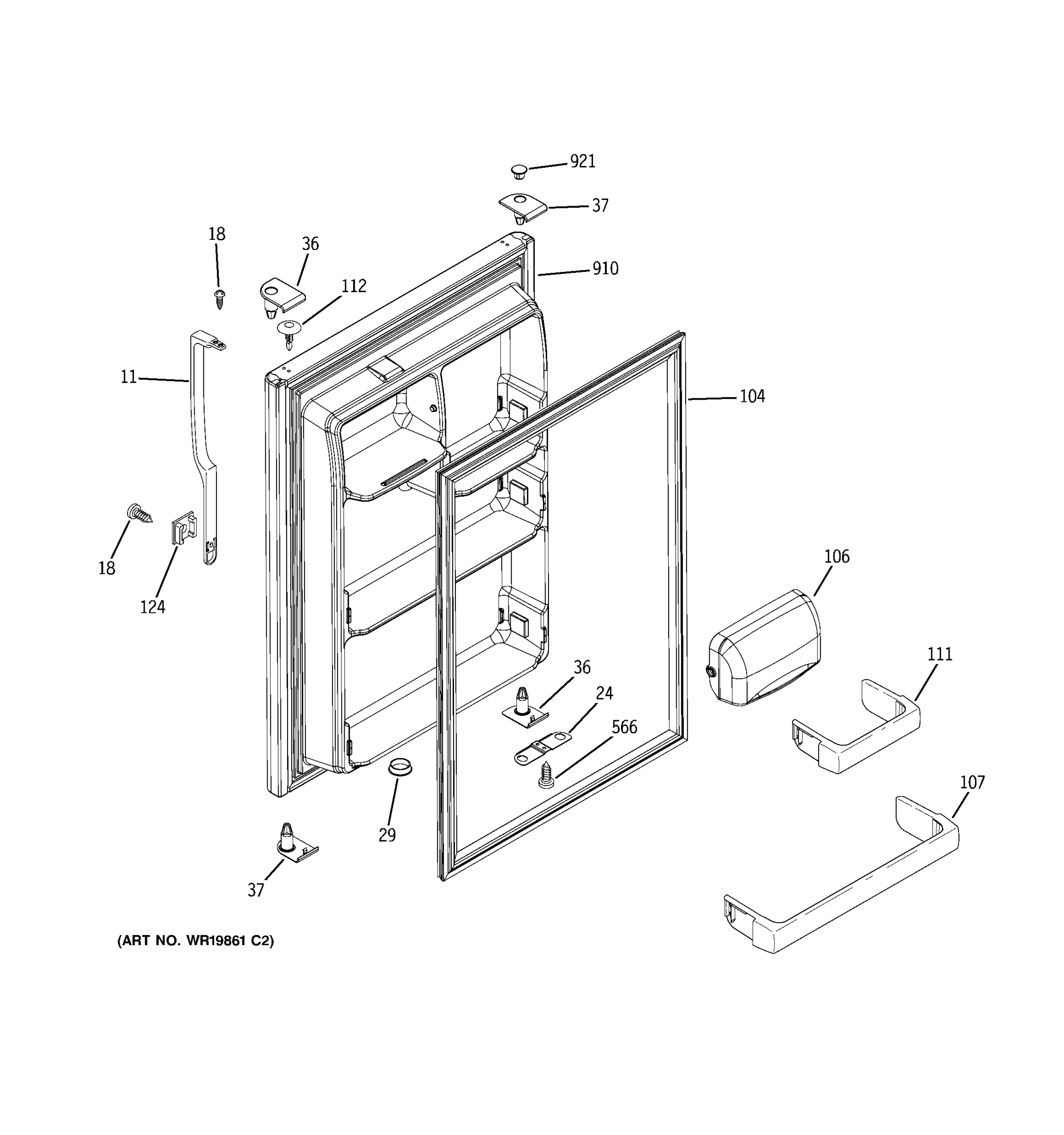 921
37
18
36
910
112
11
104
18
124
106
111
36
24
566
107
29
37
(ART NO. WR19861 C2)