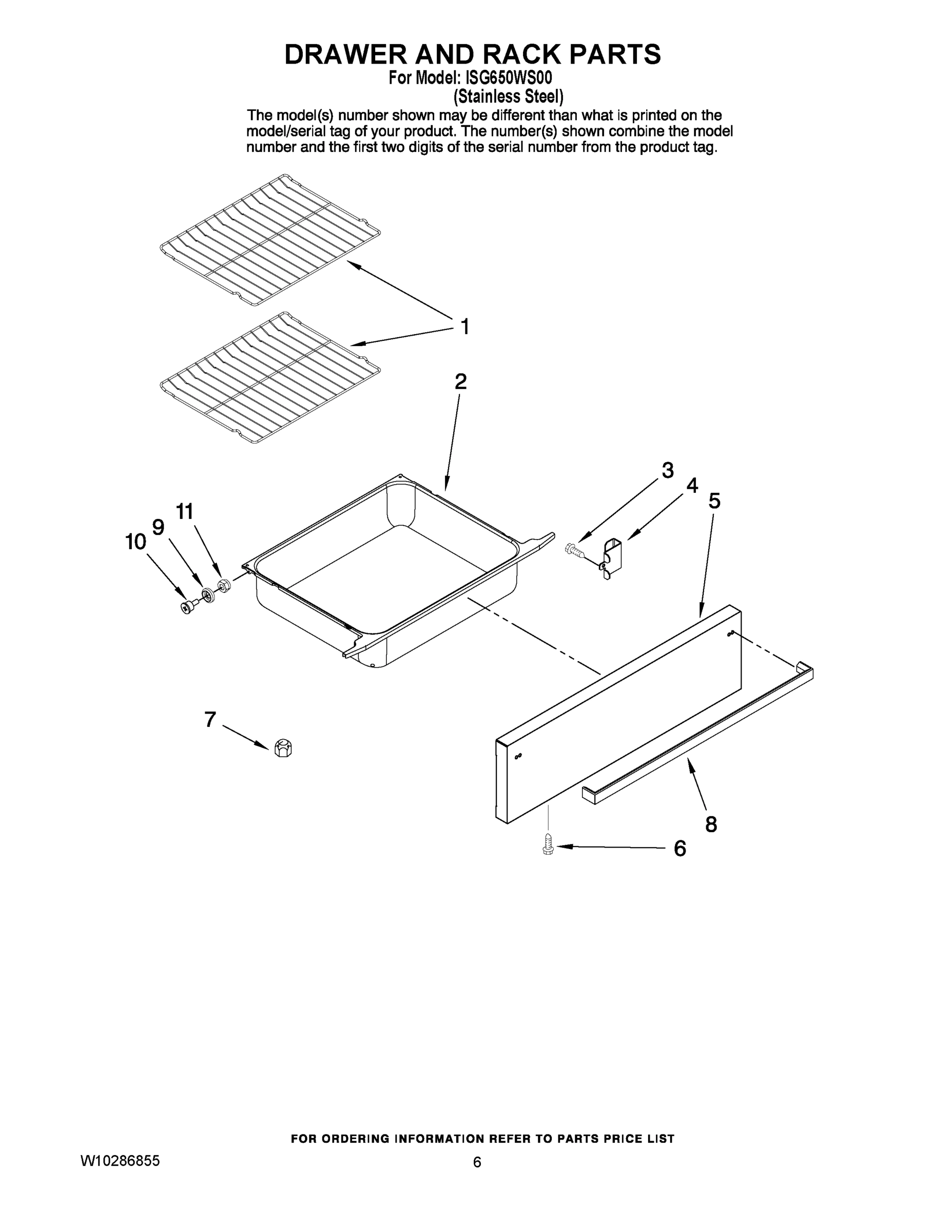 DRAWER AND RACK PARTS
For Model: ISG650WS00
(Stainless Steel)
The model(s) number shown may be different than what is printed on the model/serial tag of your product. The number(s) shown combine the model number and the first two digits of the serial number from the product tag.

1
2
3
4
5
11
9
10
7
8
6

FOR ORDERING INFORMATION REFER TO PARTS PRICE LIST
W10286855
6