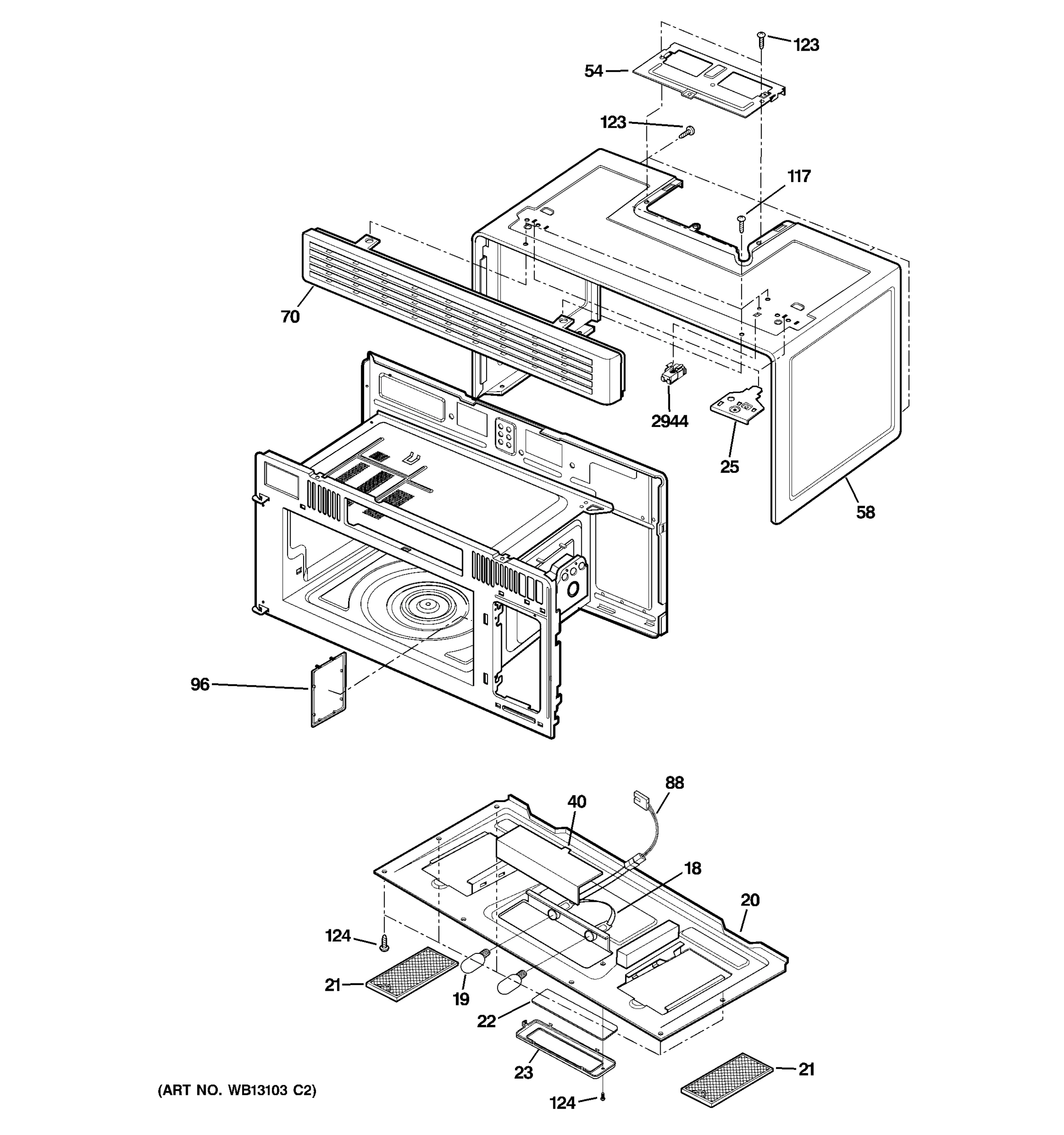 123
54
123
117
70
2944
25
58
96
88
40
18
20
124
21
19
22
23
21
124
(ART NO. WB13103 C2)