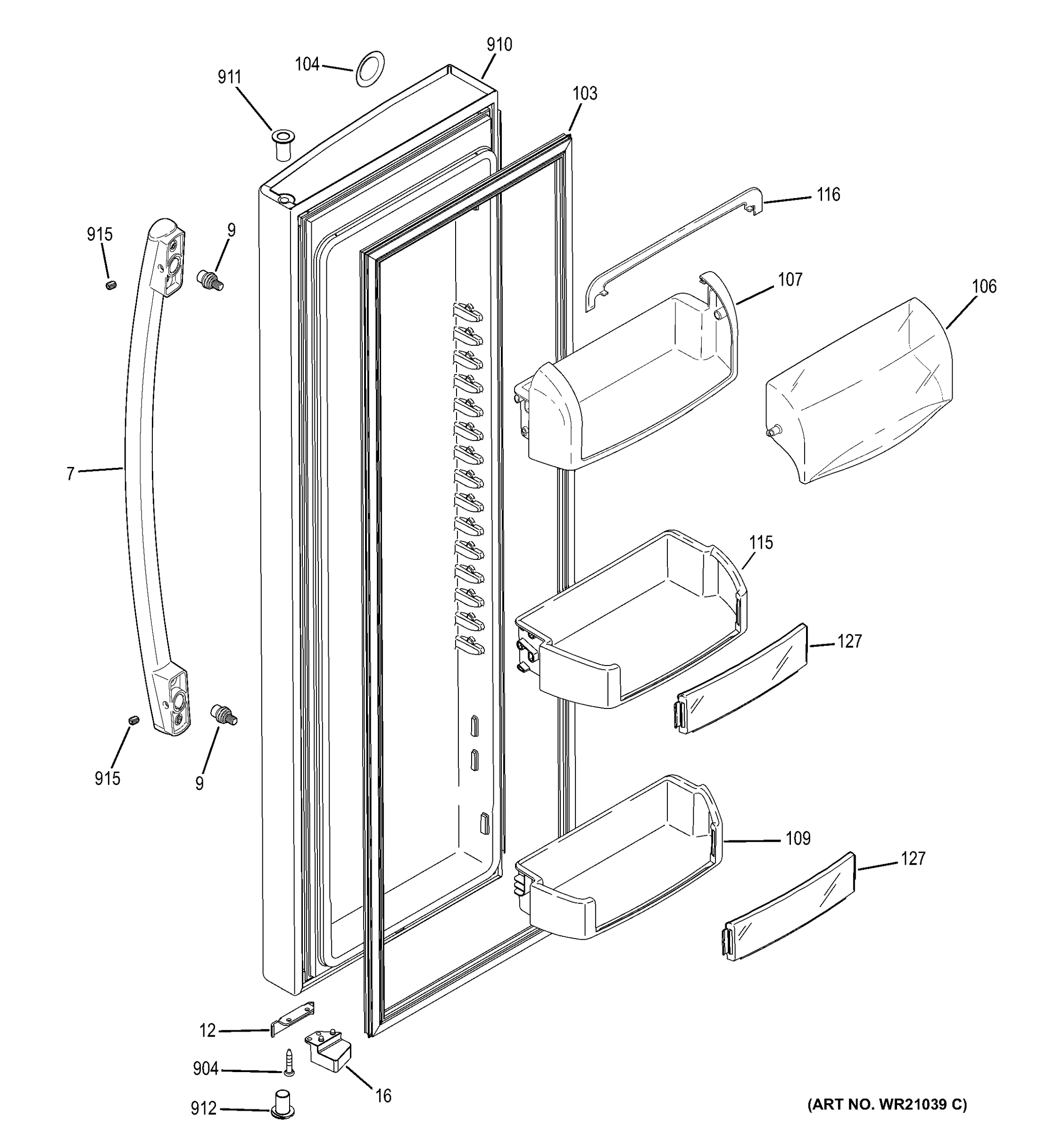 910
104
911
103
116
915
9
107
106
7
115
127
915
9
109
127
12
904
16
912
(ART NO. WR21039 C)