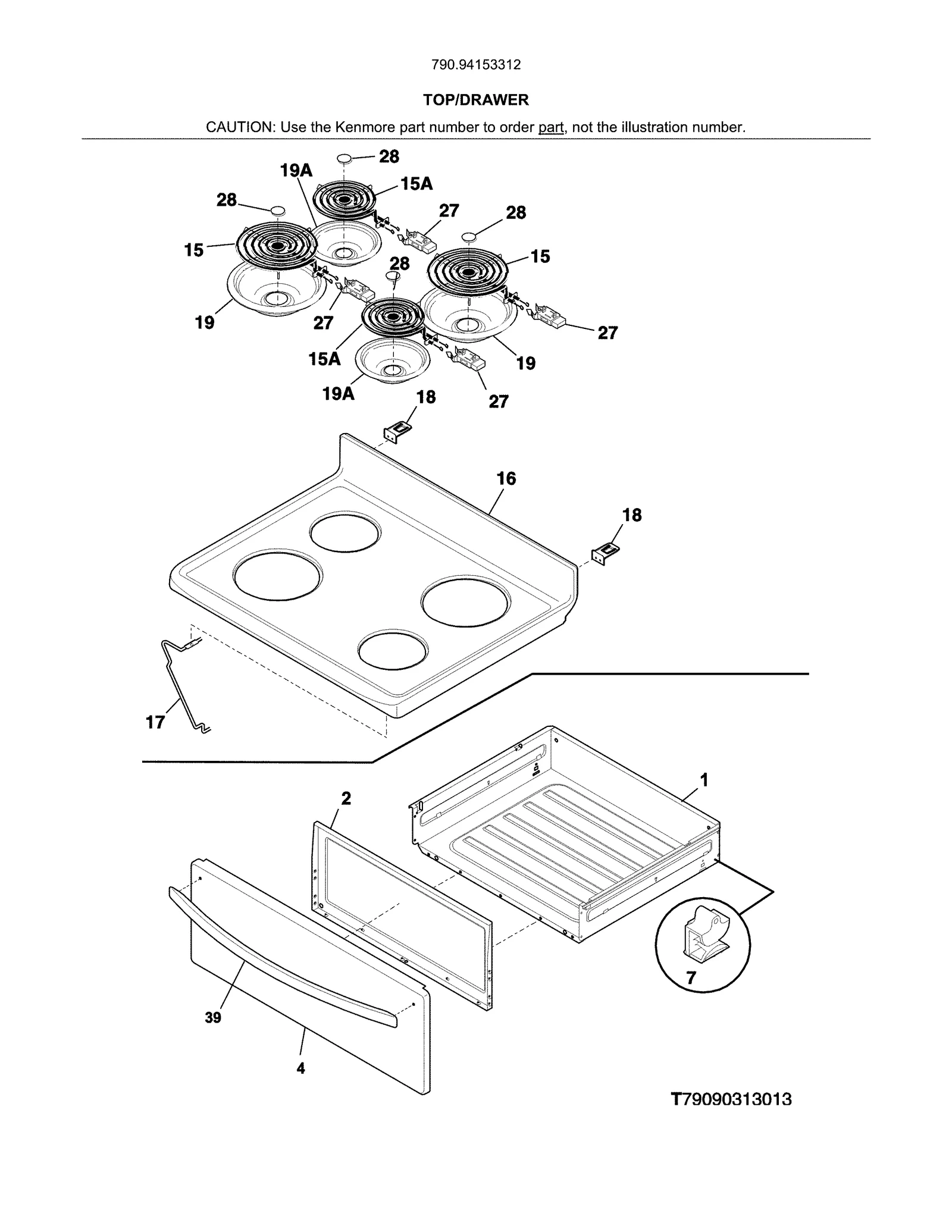 790.94153312

TOP/DRAWER

CAUTION: Use the Kenmore part number to order part, not the illustration number.

28
19A
15A
28
27
28
15
15
28
19
27
27
15A
19
19A
18
27
16
18
17
1
2
7
39
4

T79090313013