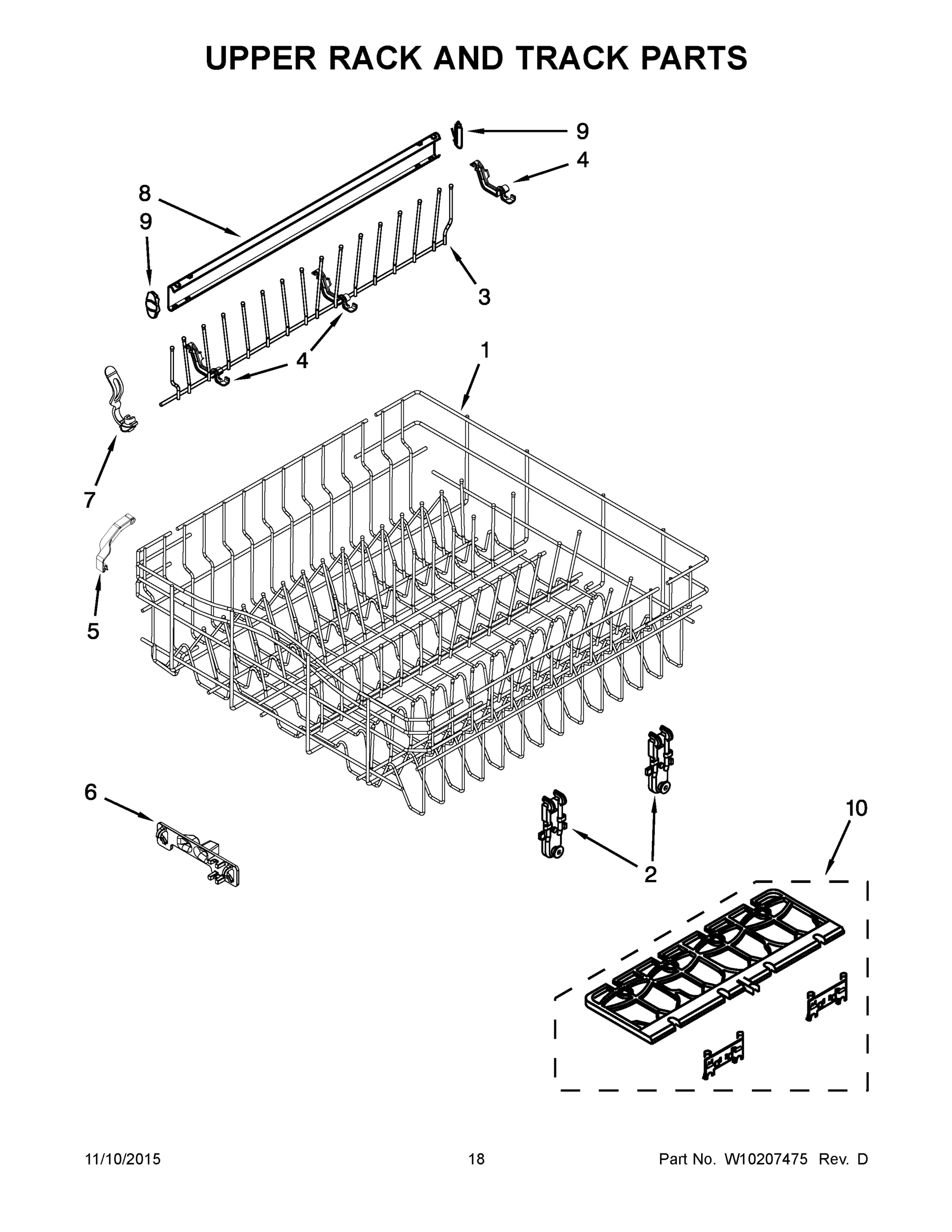 UPPER RACK AND TRACK PARTS

9
4
8
9
3
4
1
7
5
6
2
10

11/10/2015
18
Part No. W10207475 Rev. D