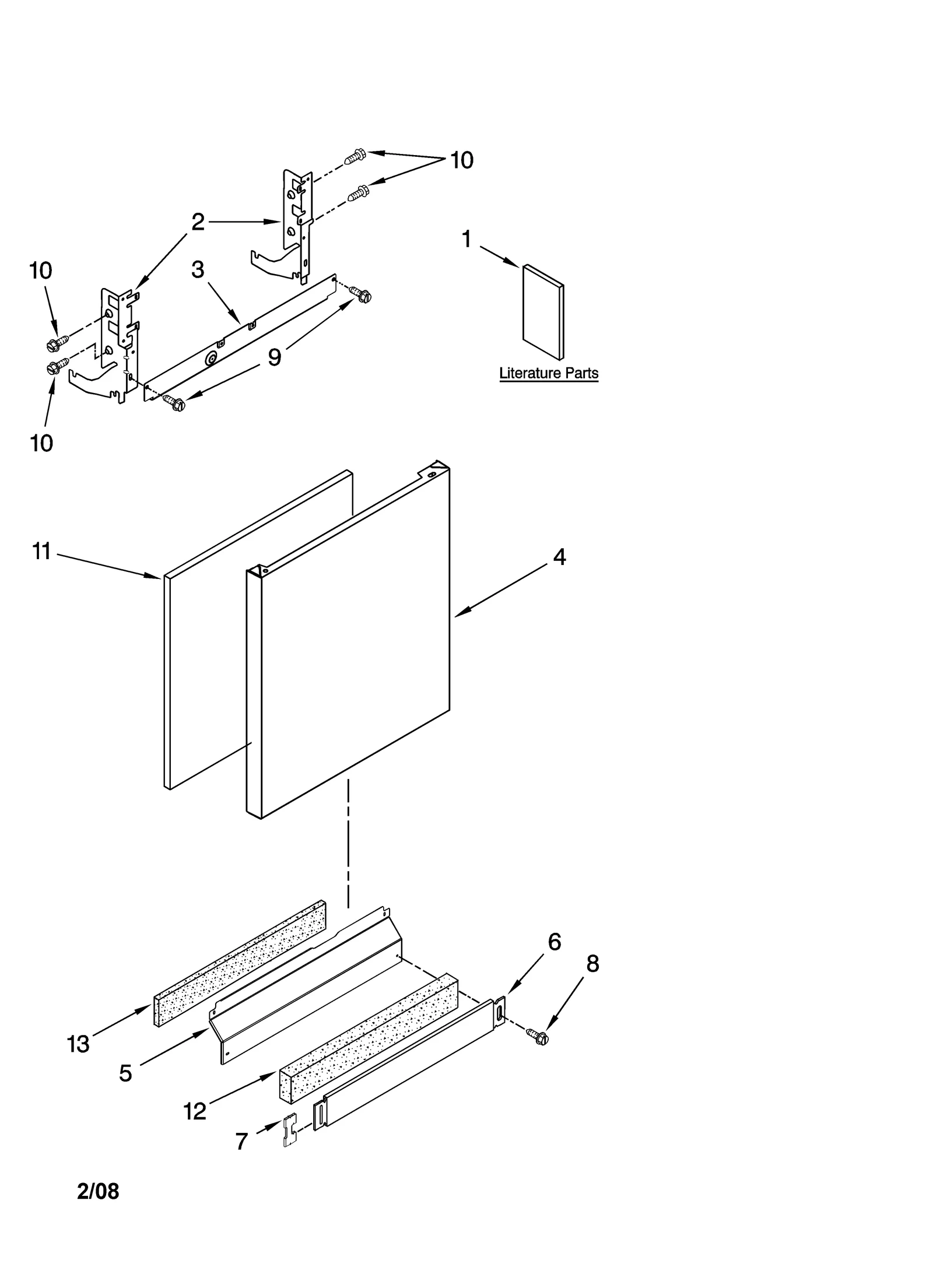 10

2

1

10

3

9

Literature Parts

10

11

4

6

8

13

5

12

7

2/08