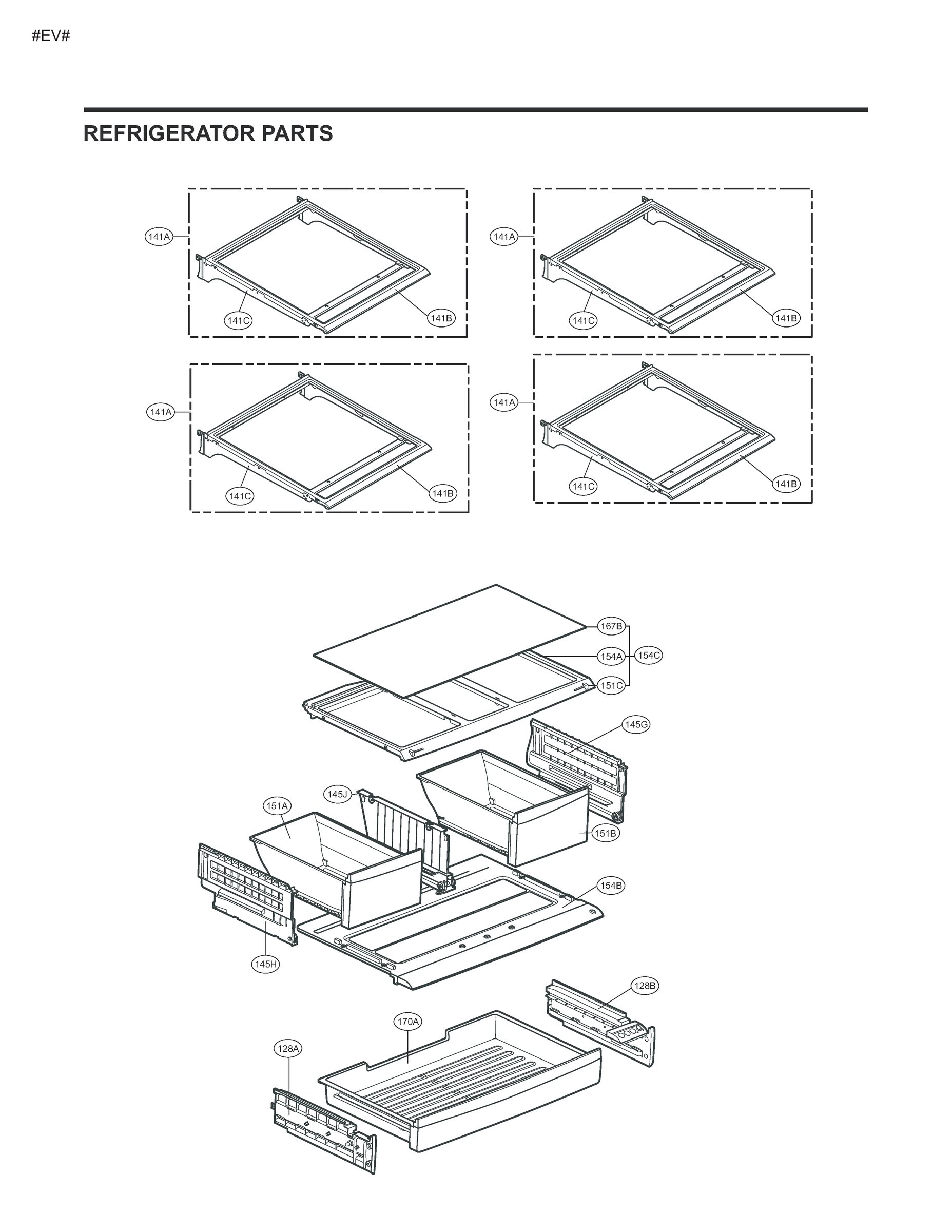 #EV#

REFRIGERATOR PARTS

141A
141C
141B

141A
141C
141B

141A
141C
141B

141A
141C
141B

167B
154A
154C
151C
145G
145J
151A
151B
154B
145H
128B
170A
128A