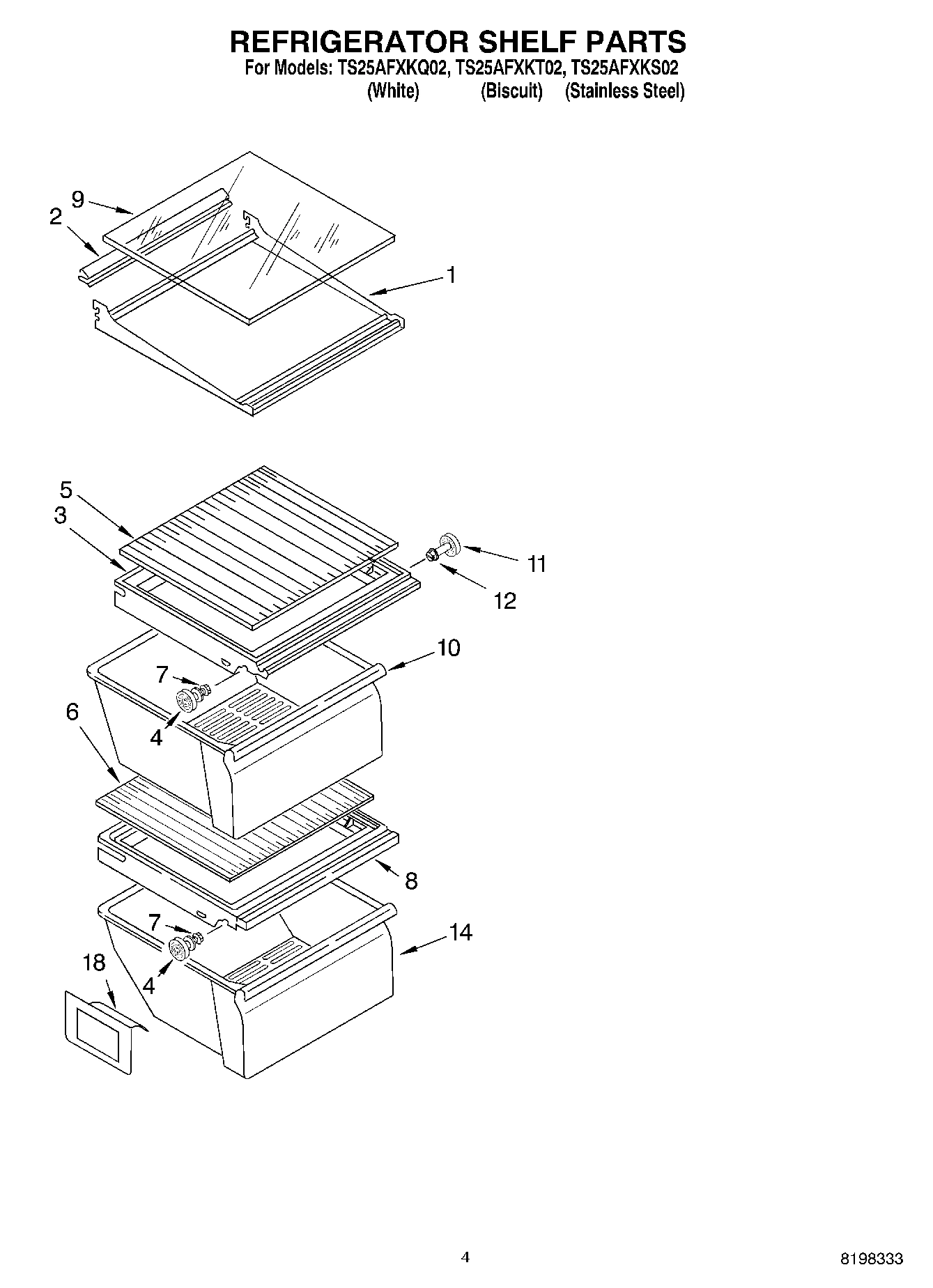 REFRIGERATOR SHELF PARTS
For Models: TS25AFXKQ02, TS25AFXKT02, TS25AFXKS02
(White) (Biscuit) (Stainless Steel)

9
2
1
5
3
11
12
10
7
4
6
8
7
14
18
4

4

8198333