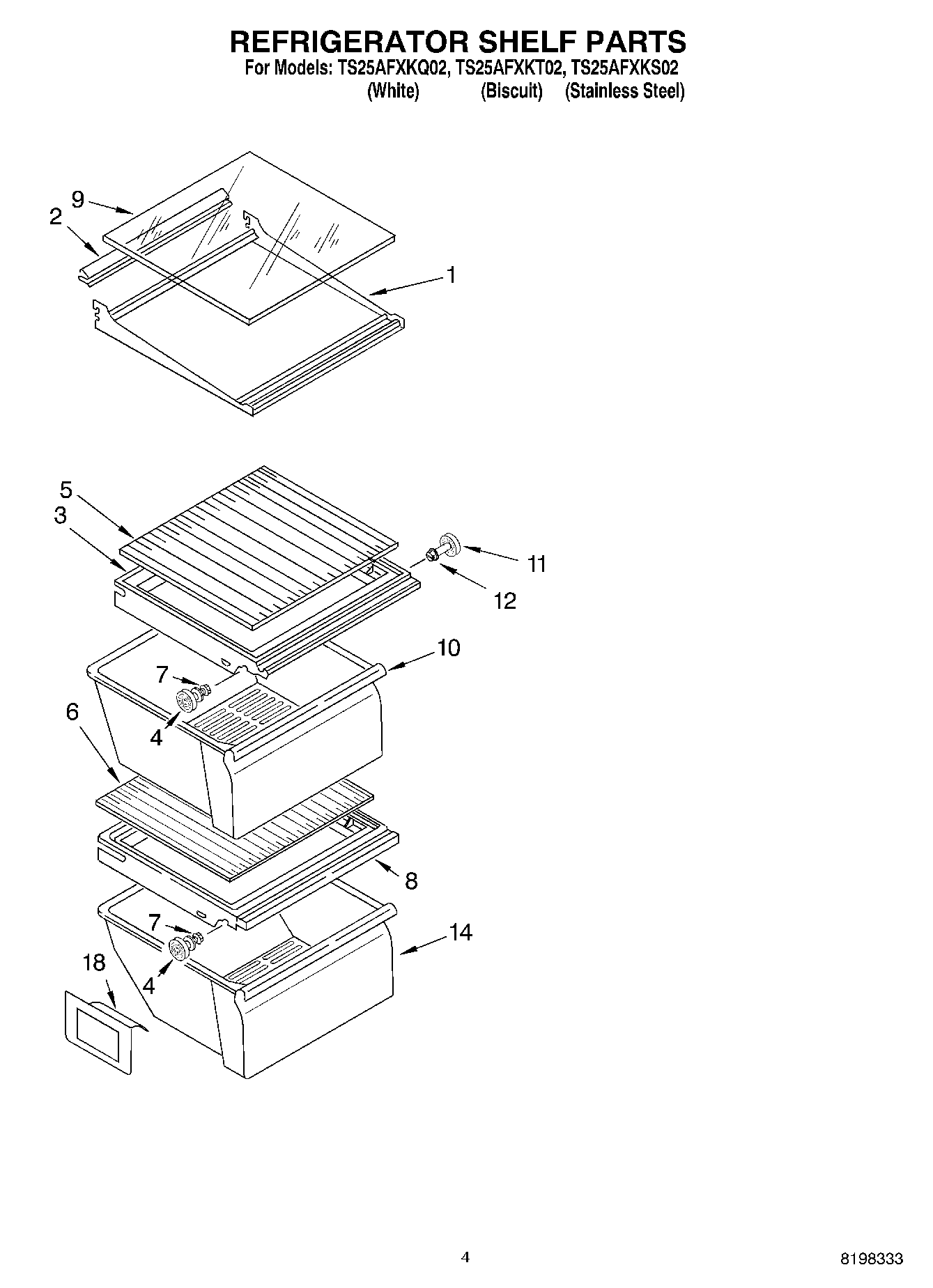 REFRIGERATOR SHELF PARTS
For Models: TS25AFXKQ02, TS25AFXKT02, TS25AFXKS02
(White) (Biscuit) (Stainless Steel)

9
2
1
5
3
11
12
10
7
4
6
8
7
14
18
4

4
8198333