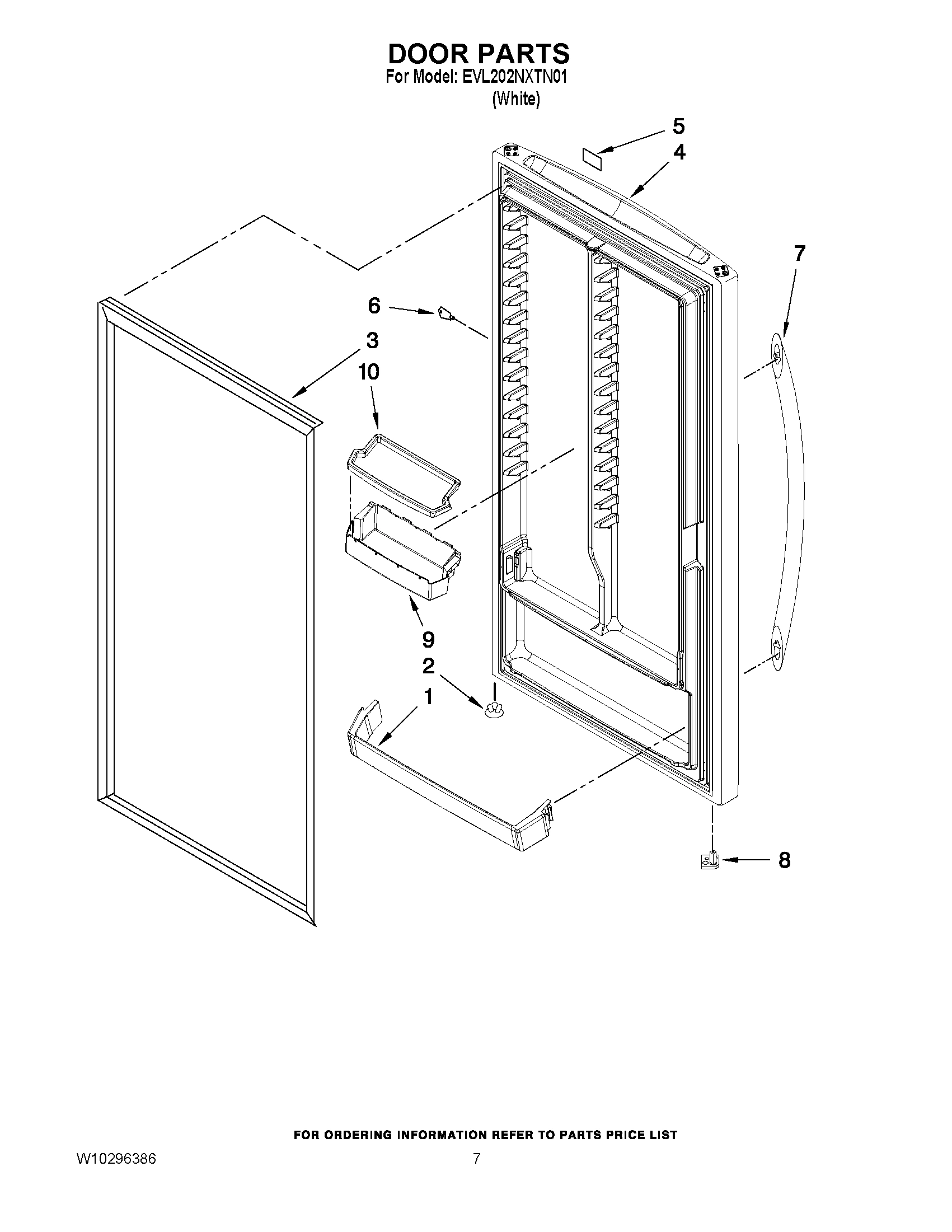 DOOR PARTS
For Model: EVL202NXTN01
(White)

5
4
7
6
3
10
9
2
1
8

FOR ORDERING INFORMATION REFER TO PARTS PRICE LIST

W10296386
7