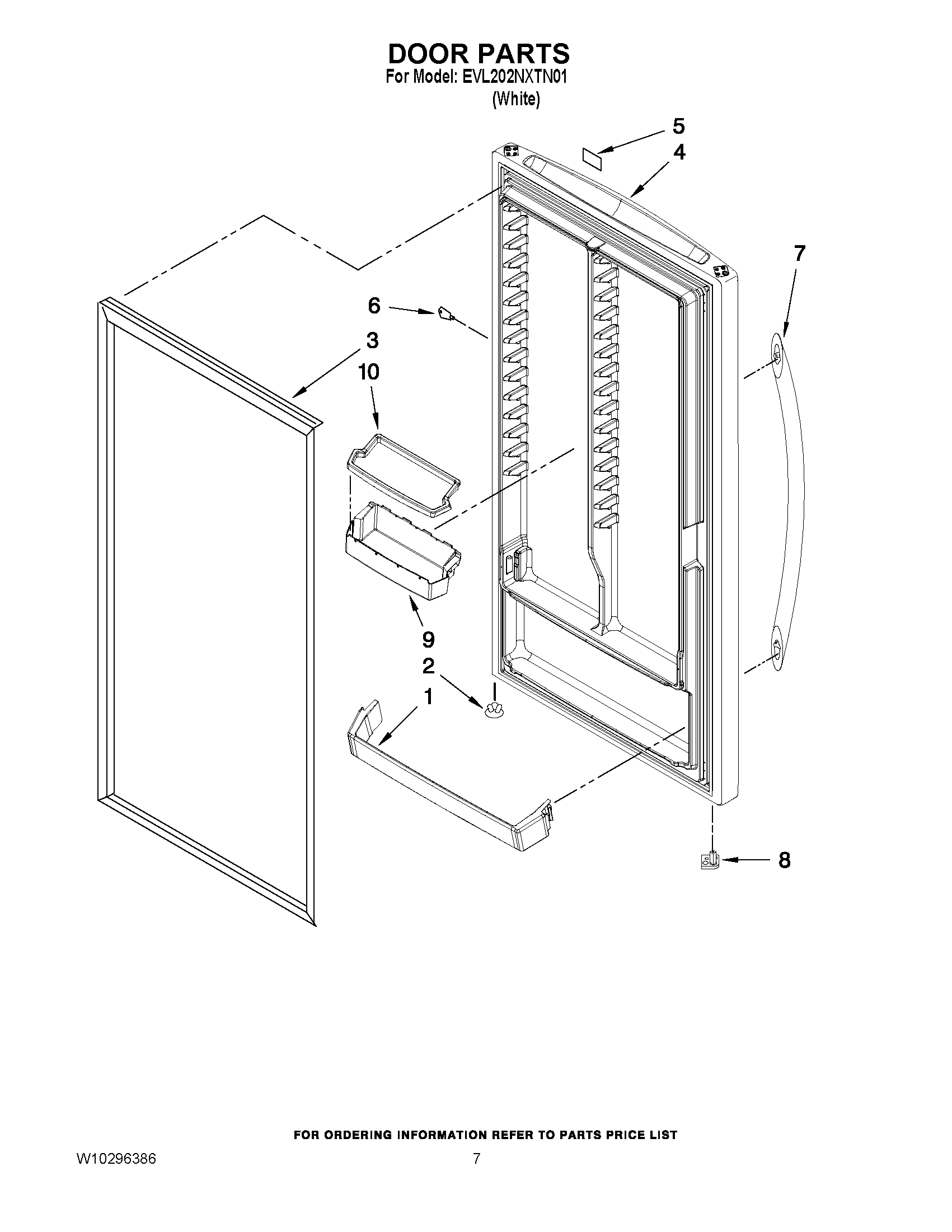 DOOR PARTS
For Model: EVL202NXTN01
(White)

5
4
7
6
3
10
9
2
1
8

FOR ORDERING INFORMATION REFER TO PARTS PRICE LIST

W10296386

7