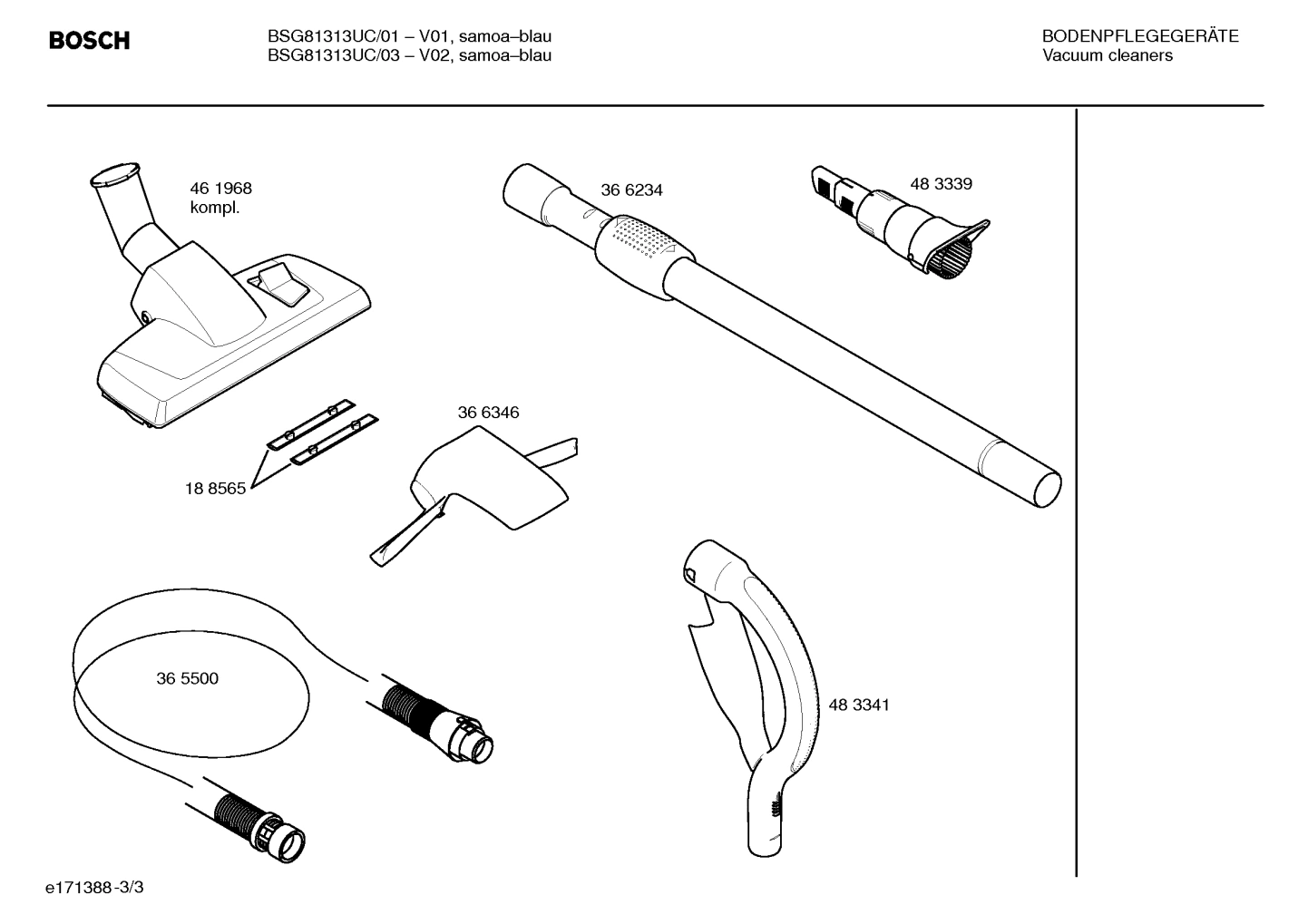 BOSCH

BSG81313UC/01 – V01, samoa–blau
BSG81313UC/03 – V02, samoa–blau

BODENPFLEGEGERÄTE
Vacuum cleaners

46 1968
kompl.

36 6234

48 3339

36 6346

18 8565

36 5500

48 3341

e171388-3/3