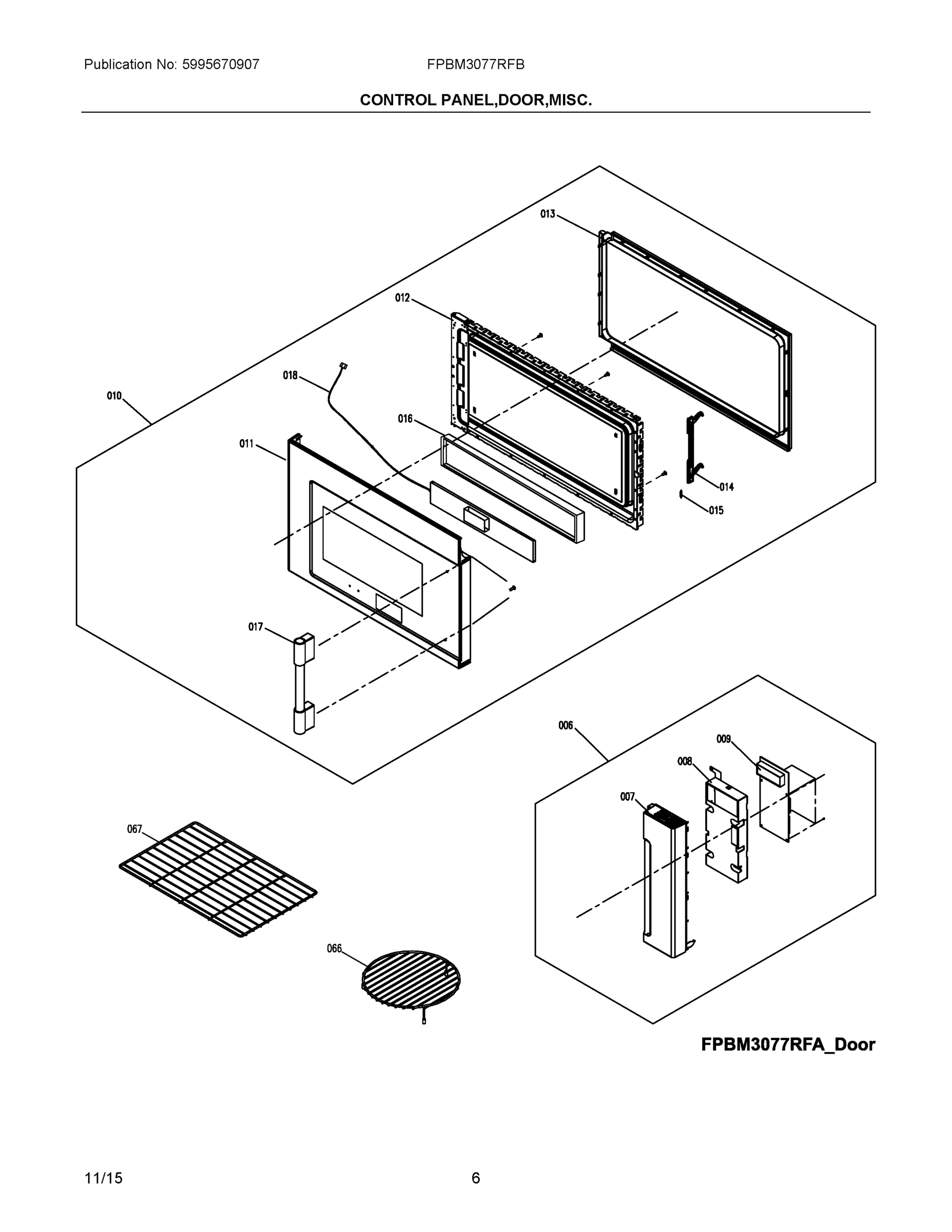 Publication No: 5995670907
FPBM3077RFB

CONTROL PANEL,DOOR,MISC.

013
012
018
010
016
011
014
015
017
006
009
008
007
067
066

FPBM3077RFA_Door

11/15
6