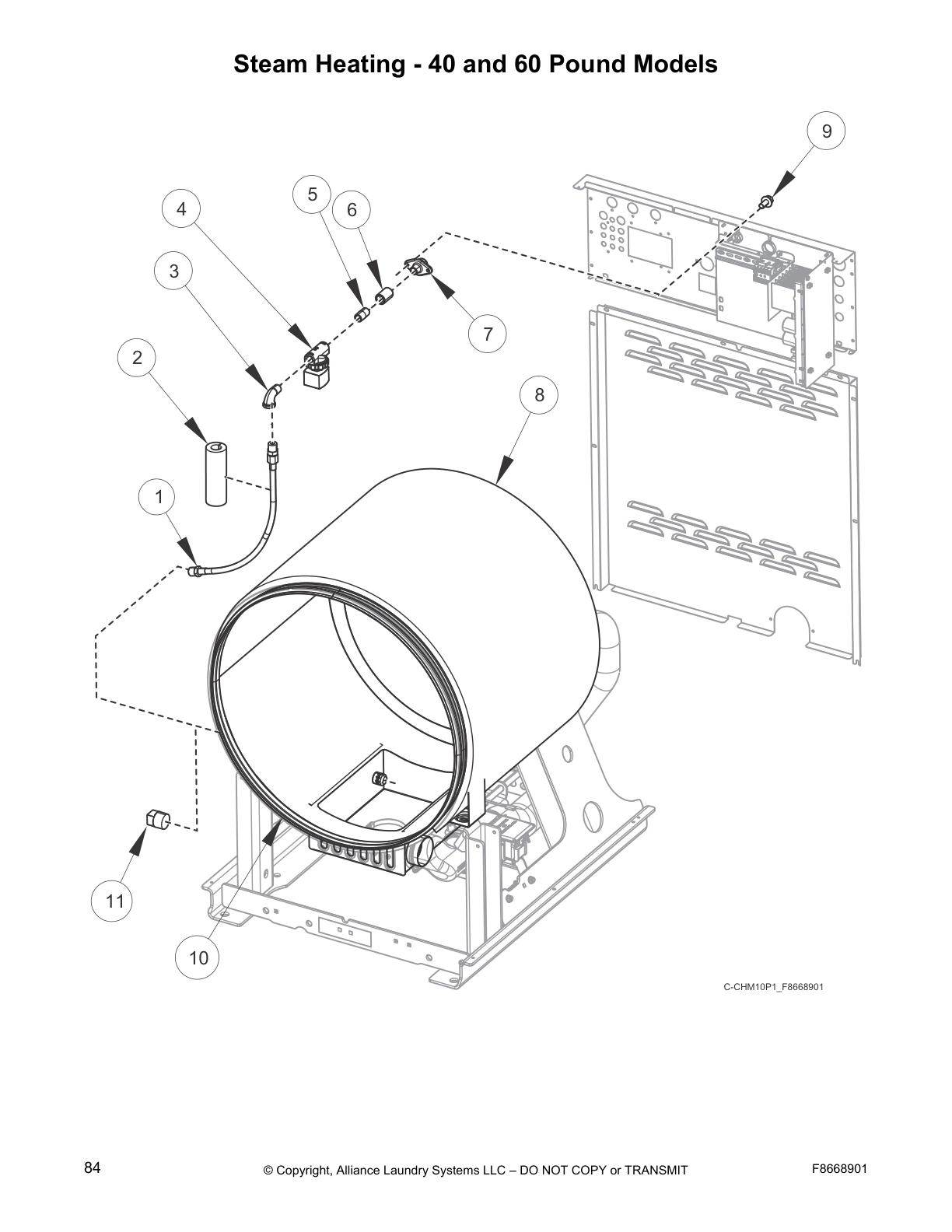 Steam Heating - 40 and 60 Pound Models

9

5

4

6

3

7

2

8

1

11

10

C-CHM10P1_F8668901

84

© Copyright, Alliance Laundry Systems LLC – DO NOT COPY or TRANSMIT

F8668901