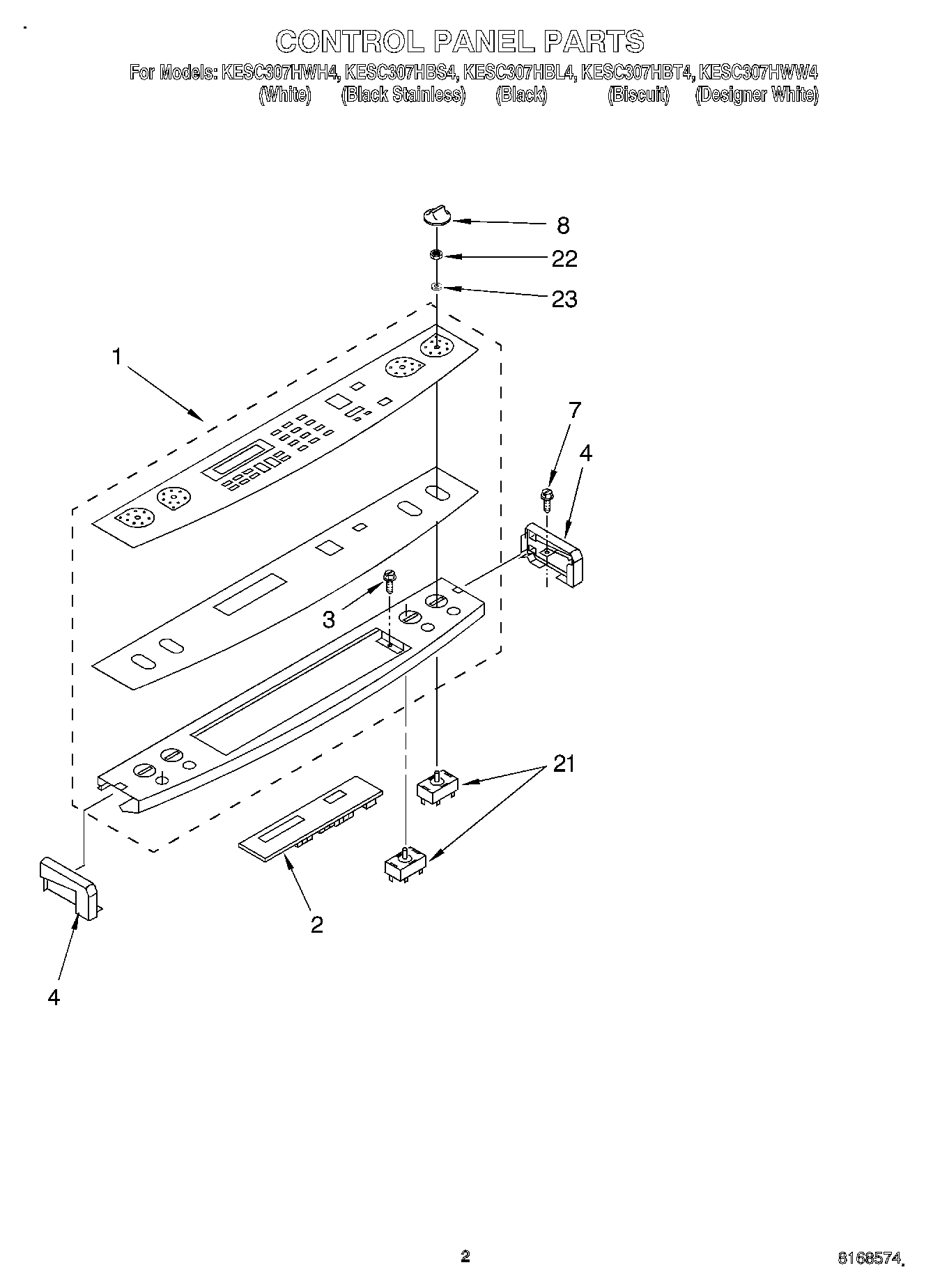 CONTROL PANEL PARTS

For Models: KESC307HWH4, KESC307HBS4, KESC307HBL4, KESC307HBT4, KESC307HWW4
(White) (Black Stainless) (Black) (Biscuit) (Designer White)

8
22
23
1
7
4
3
21
2
4

2

8168574.