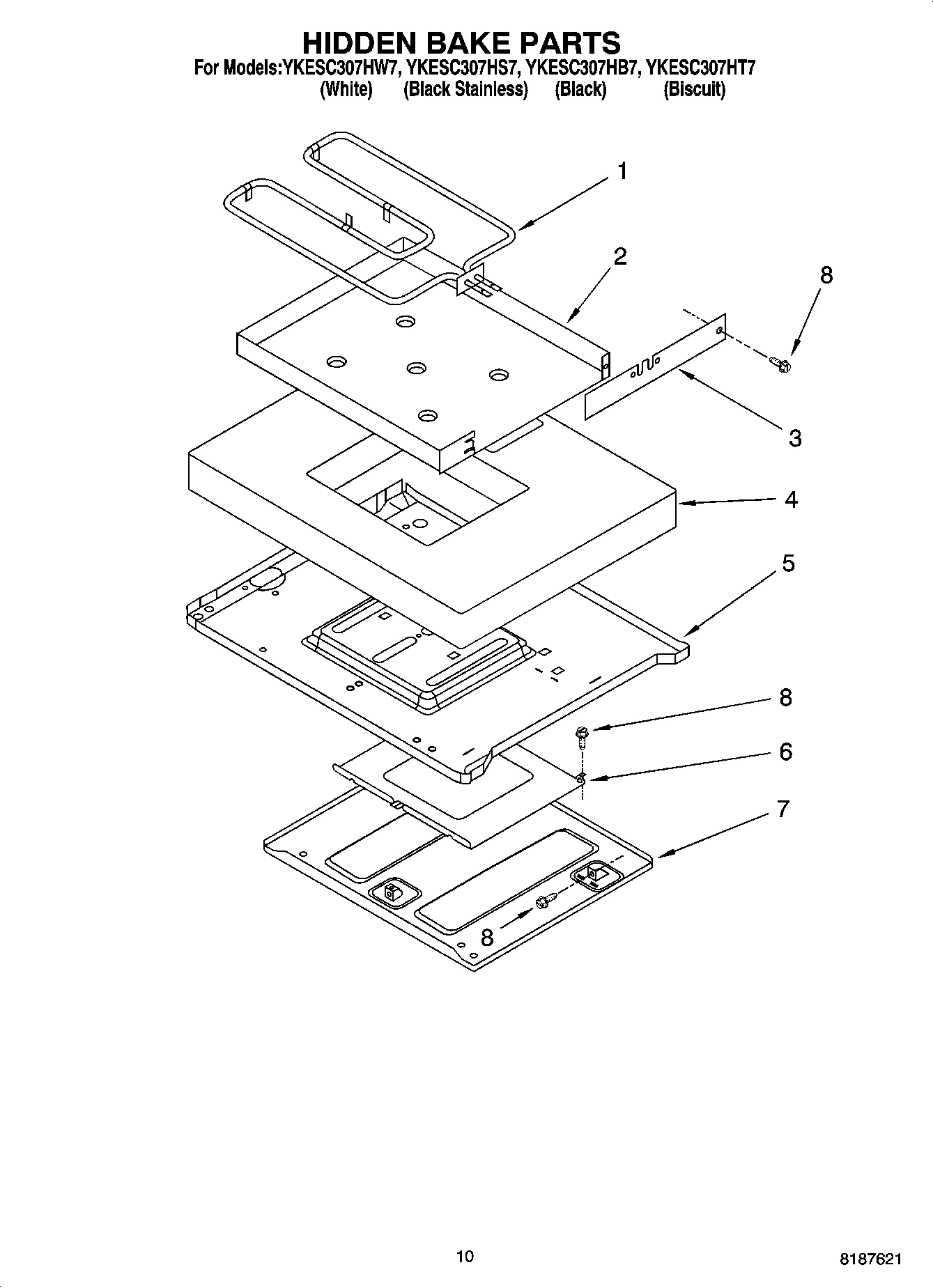 HIDDEN BAKE PARTS
For Models:YKESC307HW7, YKESC307HS7, YKESC307HB7, YKESC307HT7
(White) (Black Stainless) (Black) (Biscuit)

1
2
8
3
4
5
8
6
7
8

10

8187621