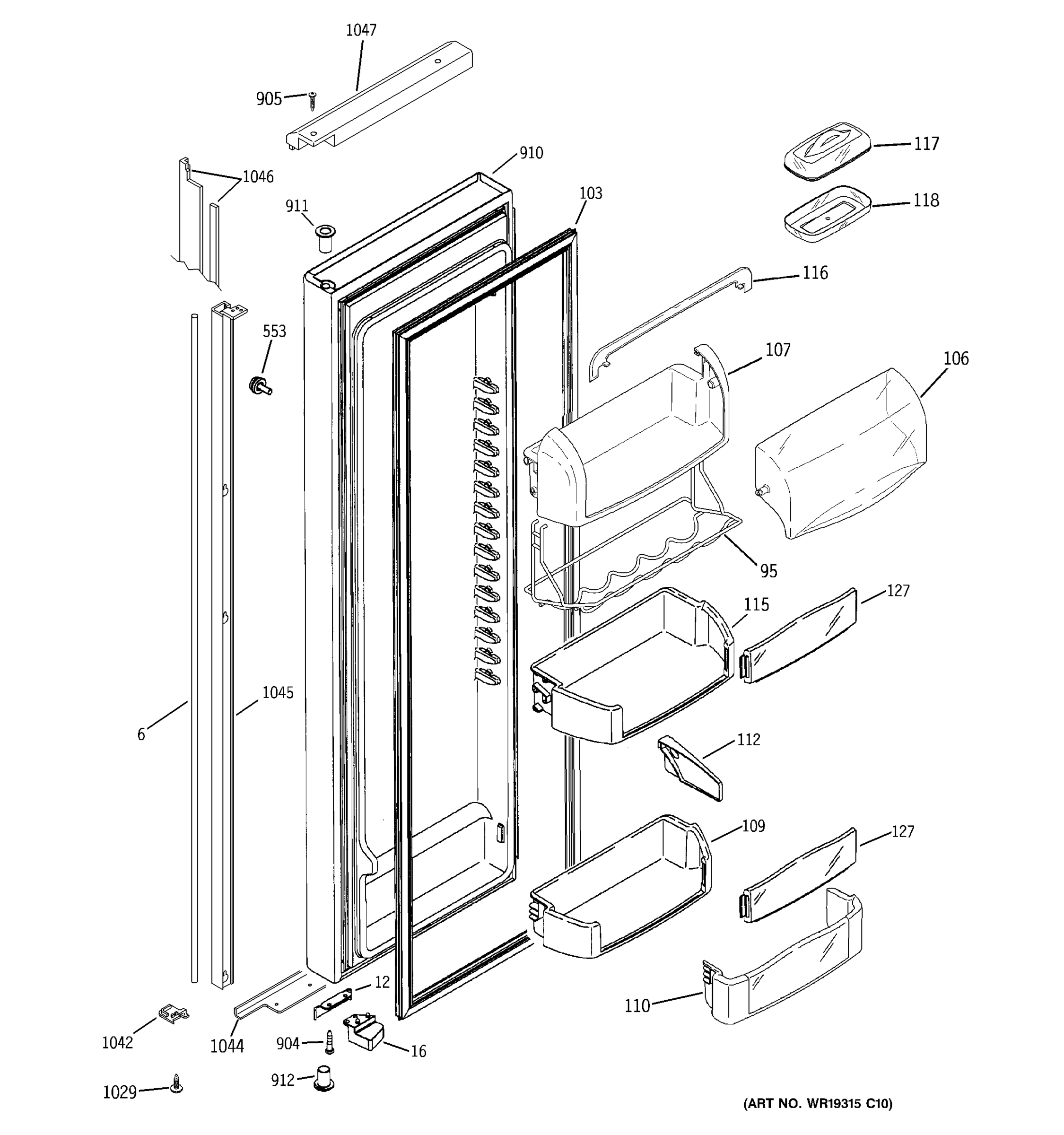 1047
905
910
117
1046
911
103
118
116
553
107
106
95
127
115
1045
6
112
109
127
12
110
1042
1044
904
16
912
1029
(ART NO. WR19315 C10)