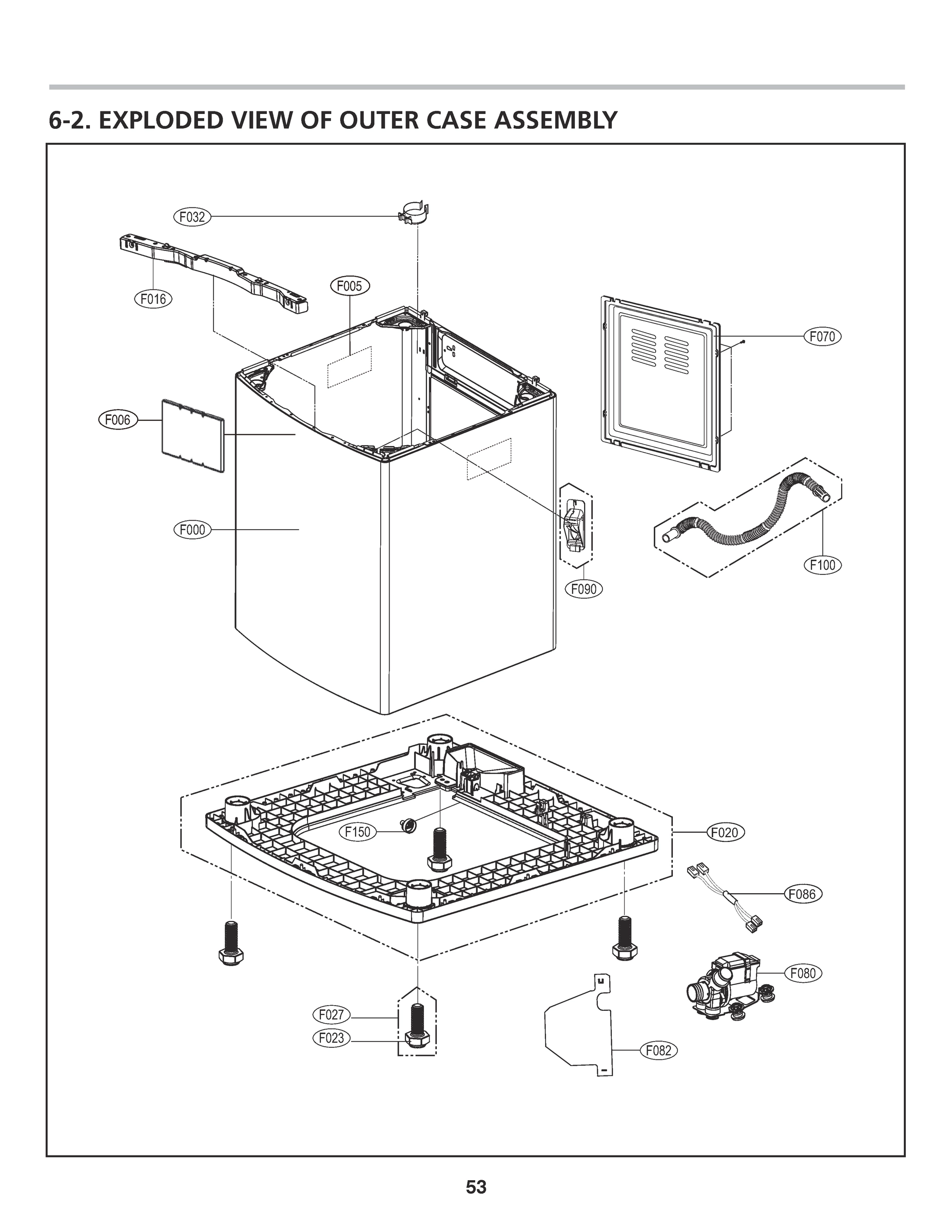 6-2. EXPLODED VIEW OF OUTER CASE ASSEMBLY

F032

F016

F005

F070

F006

F000

F090

F100

F150

F020

F086

F080

F027

F023

F082

53