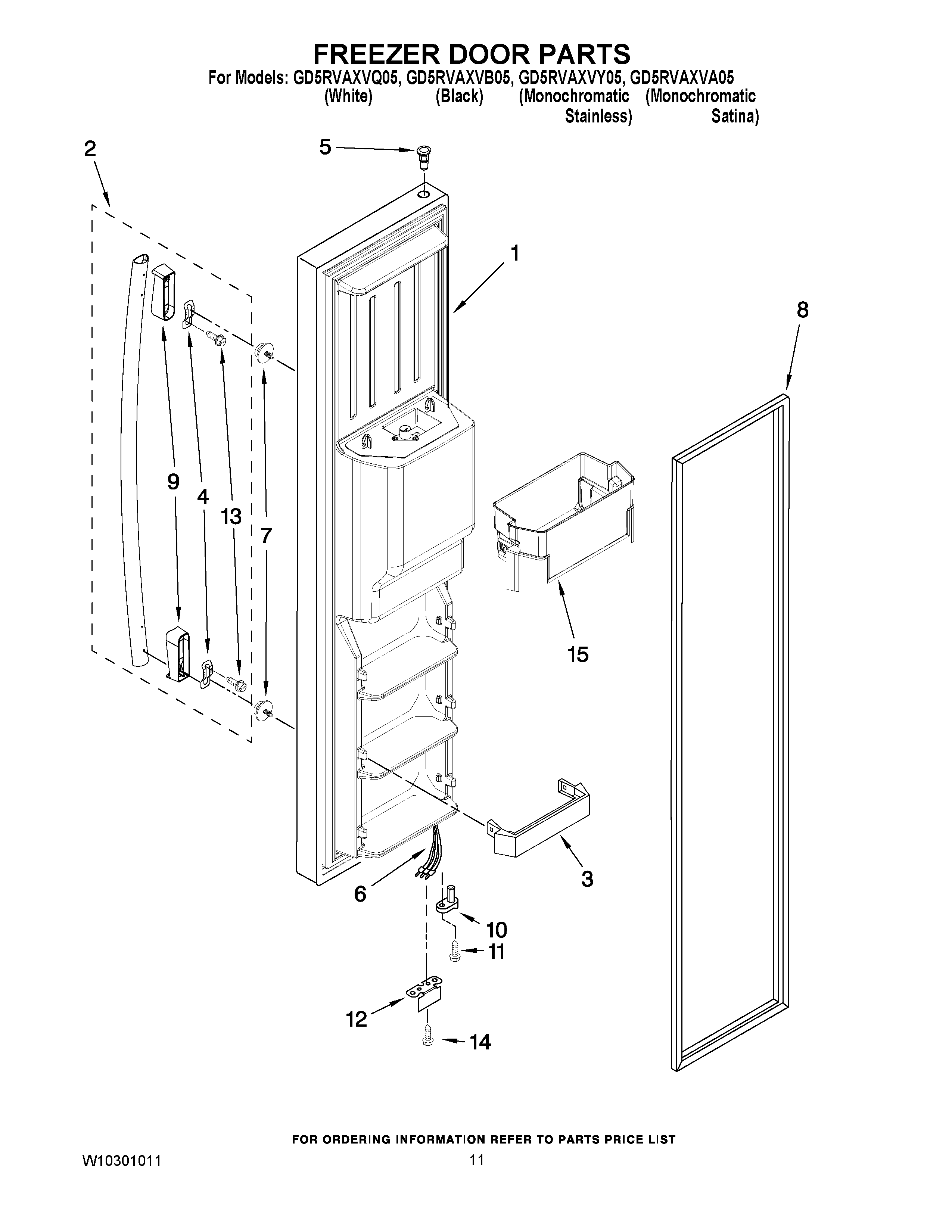 FREEZER DOOR PARTS

For Models: GD5RVAXVQ05, GD5RVAXVB05, GD5RVAXVY05, GD5RVAXVA05
(White) (Black) (Monochromatic Stainless) (Monochromatic Satina)

2

5

1

8

9

4

13

7

15

3

6

10

11

12

14

FOR ORDERING INFORMATION REFER TO PARTS PRICE LIST

W10301011

11