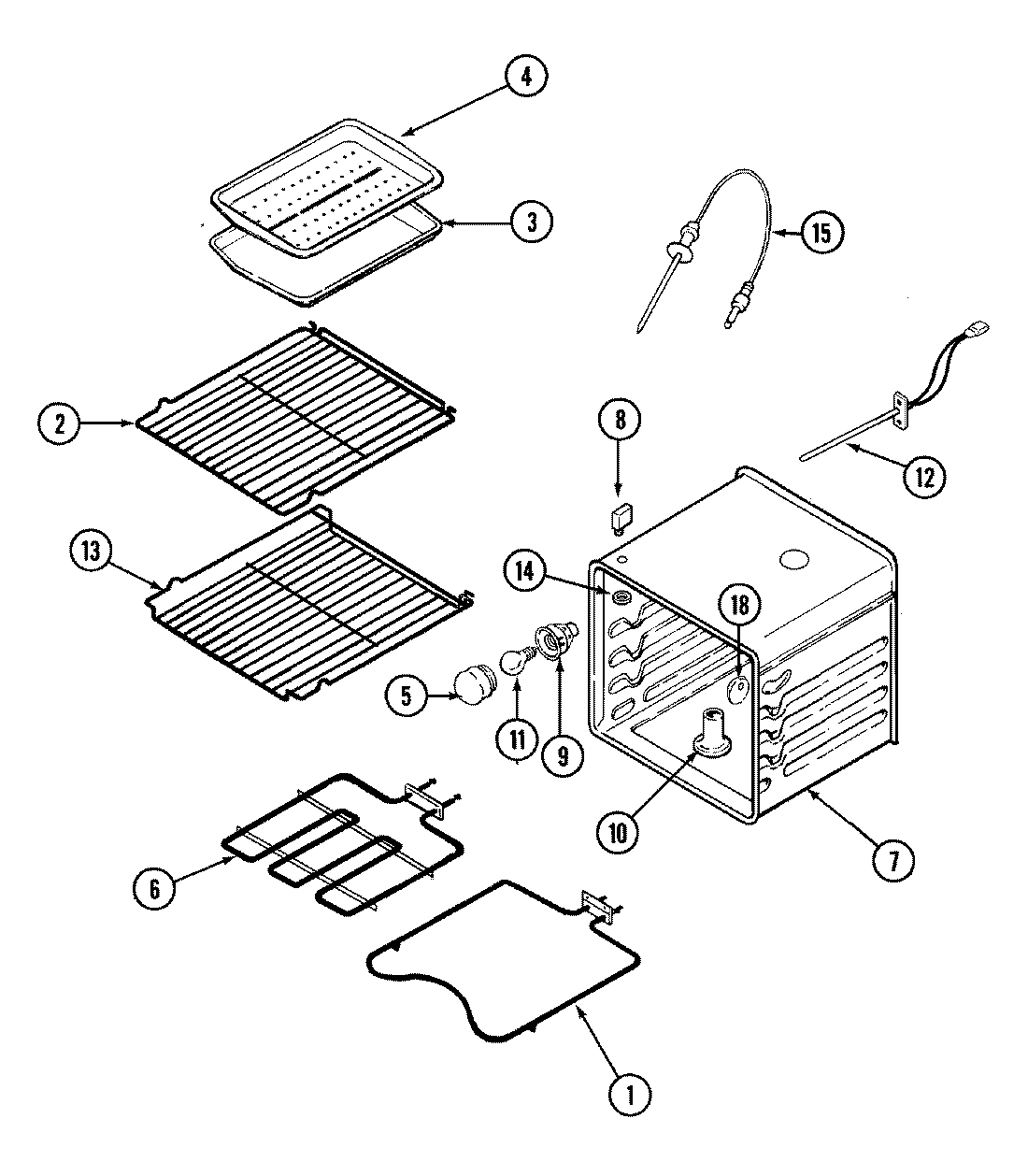 4
3
15
2
8
12
13
14
18
5
11
9
10
7
6
1