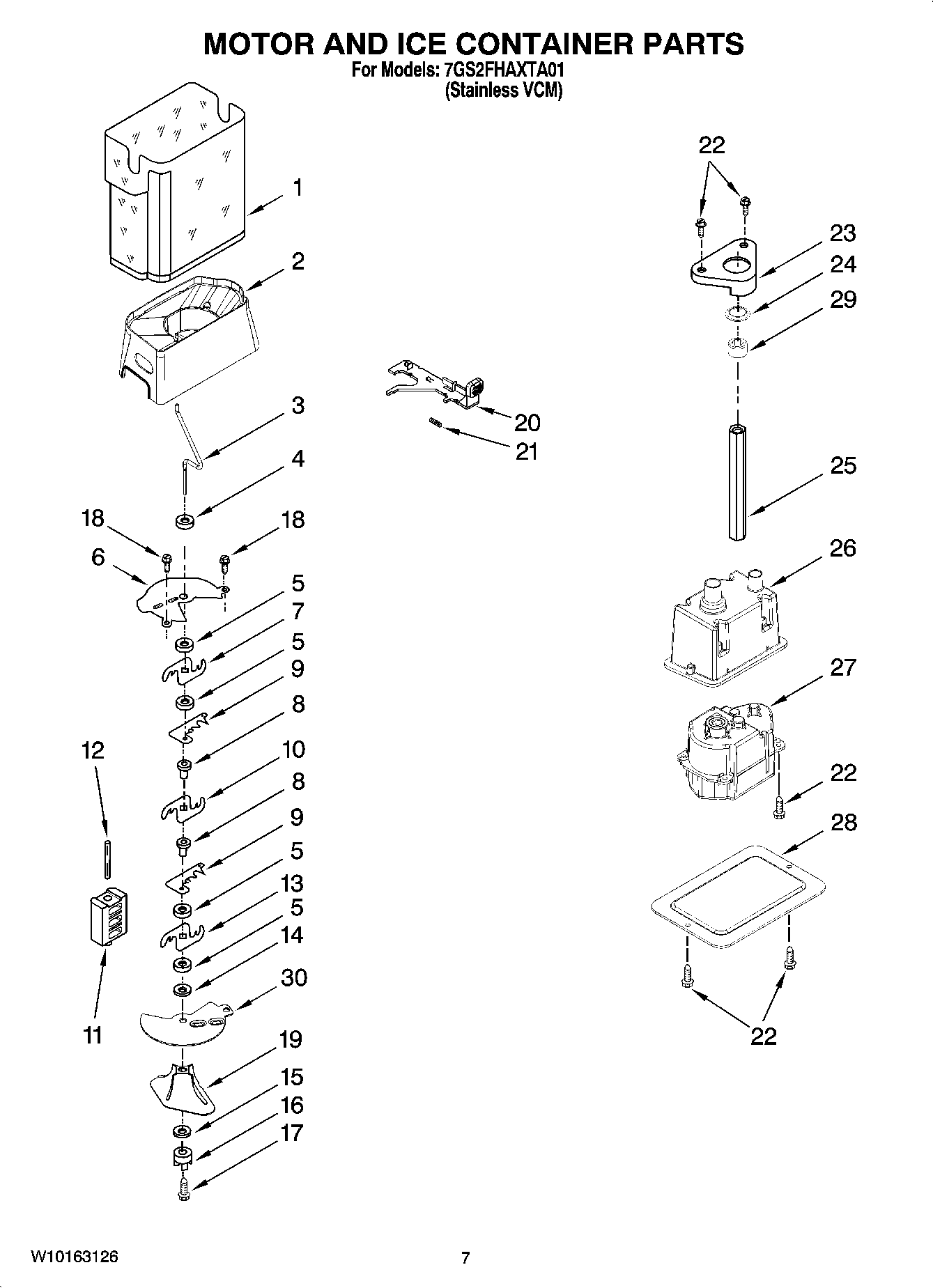 MOTOR AND ICE CONTAINER PARTS
For Models: 7GS2FHAXTA01
(Stainless VCM)

1
2
3
4
18
18
6
5
7
5
9
8
12
10
8
9
5
13
5
14
30
11
19
15
16
17

20
21

22
23
24
29
25
26
27
22
28
22

W10163126
7